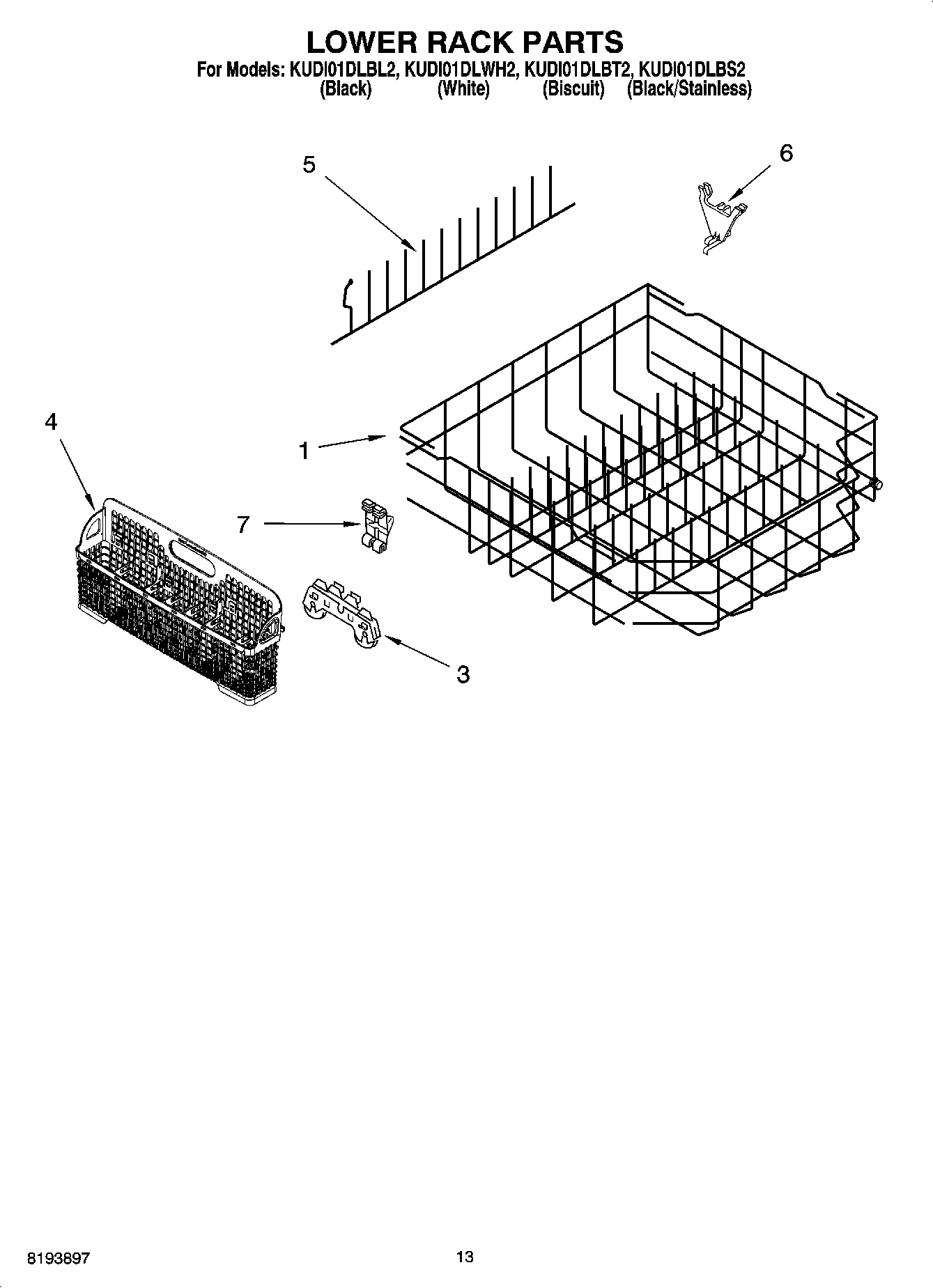 LOWER RACK PARTS

For Models: KUDI01DLBL2, KUDI01DLWH2, KUDI01DLBT2, KUDI01DLBS2
(Black) (White) (Biscuit) (Black/Stainless)

5

6

4

1

7

3

8193897

13