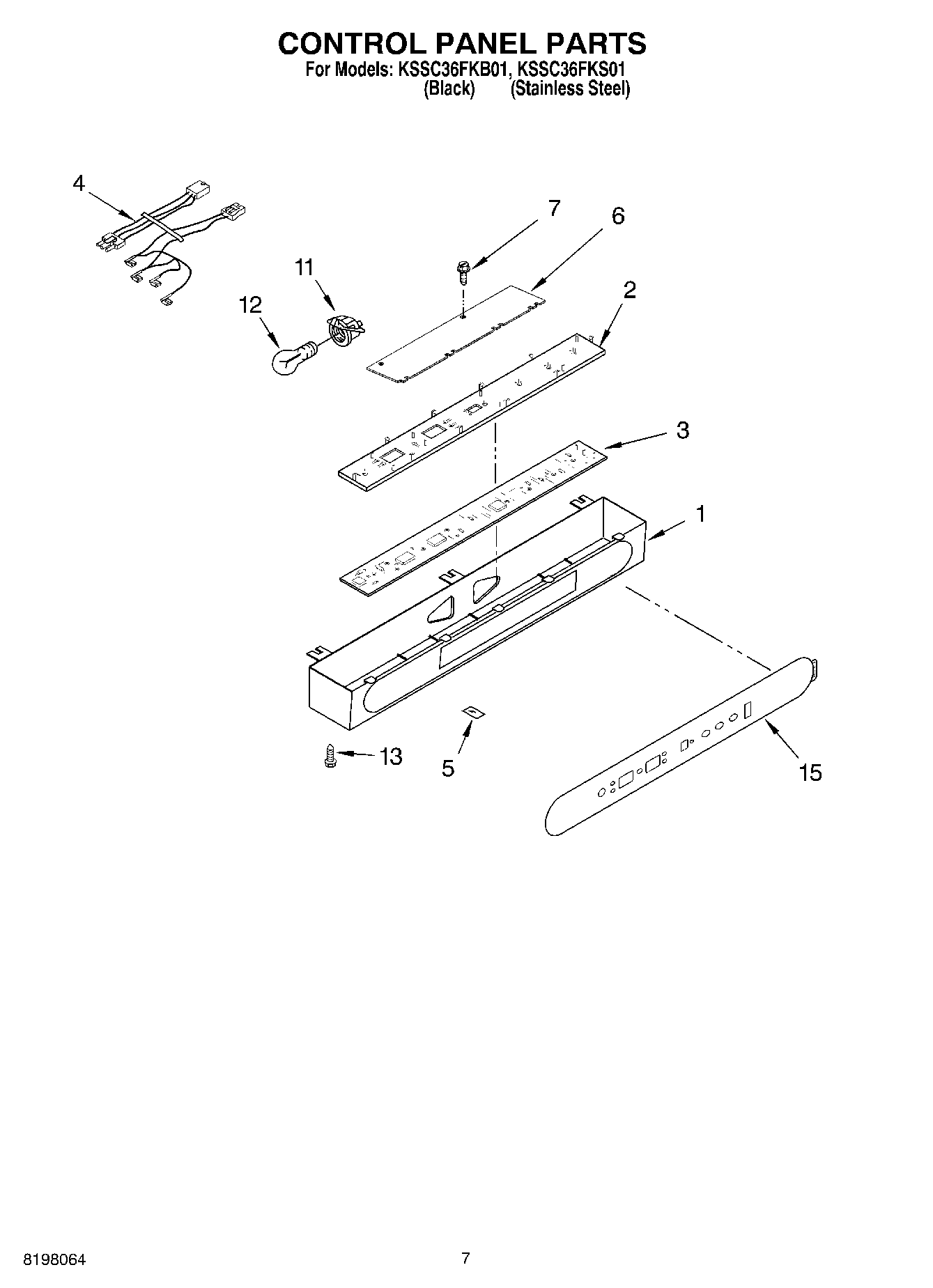 CONTROL PANEL PARTS
For Models: KSSC36FKB01, KSSC36FKS01
(Black) (Stainless Steel)

4
7
6
11
12
2
3
1
13
5
15

8198064
7