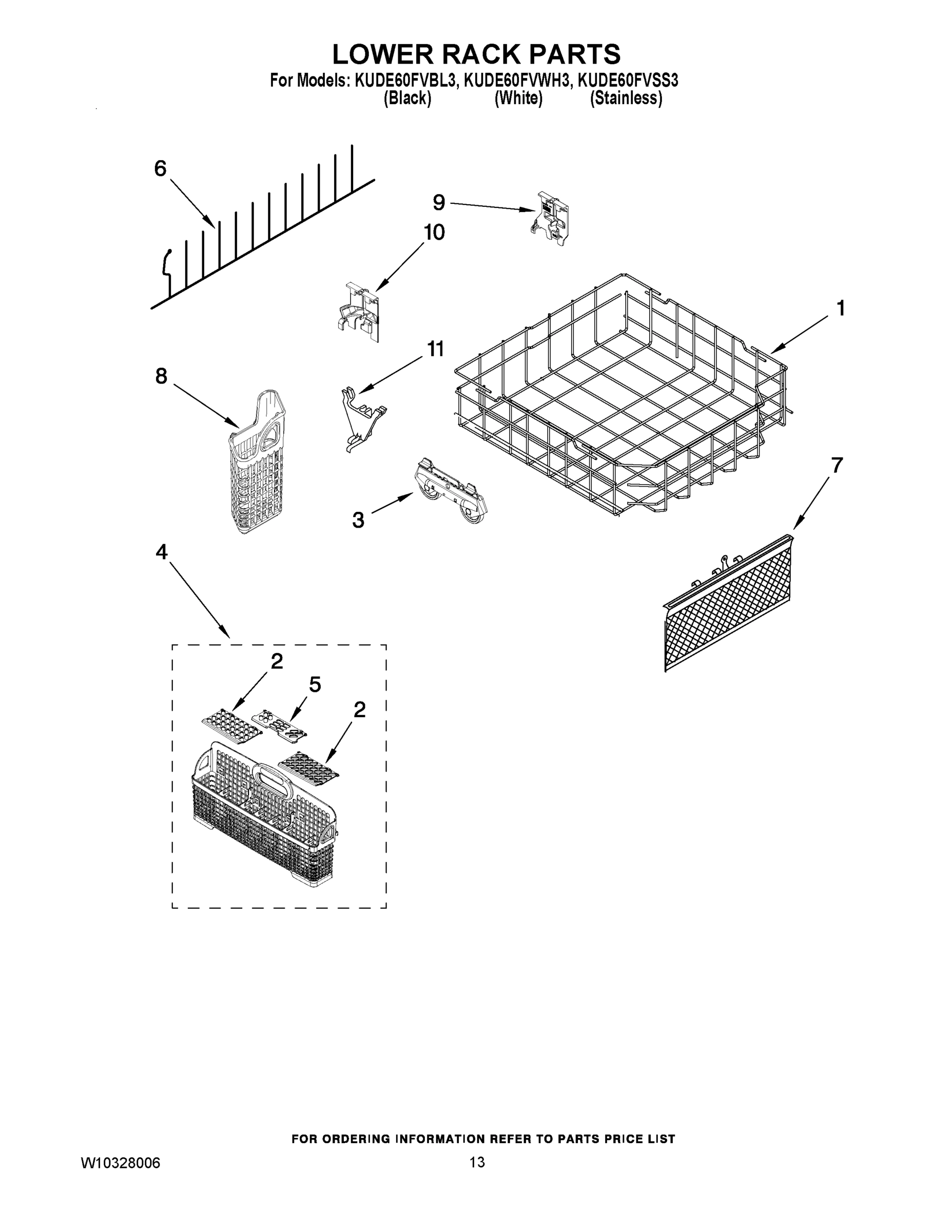 LOWER RACK PARTS
For Models: KUDE60FVBL3, KUDE60FVWH3, KUDE60FVSS3
(Black) (White) (Stainless)

6
9
10
1
11
8
3
7
4
2
5
2

FOR ORDERING INFORMATION REFER TO PARTS PRICE LIST
W10328006
13