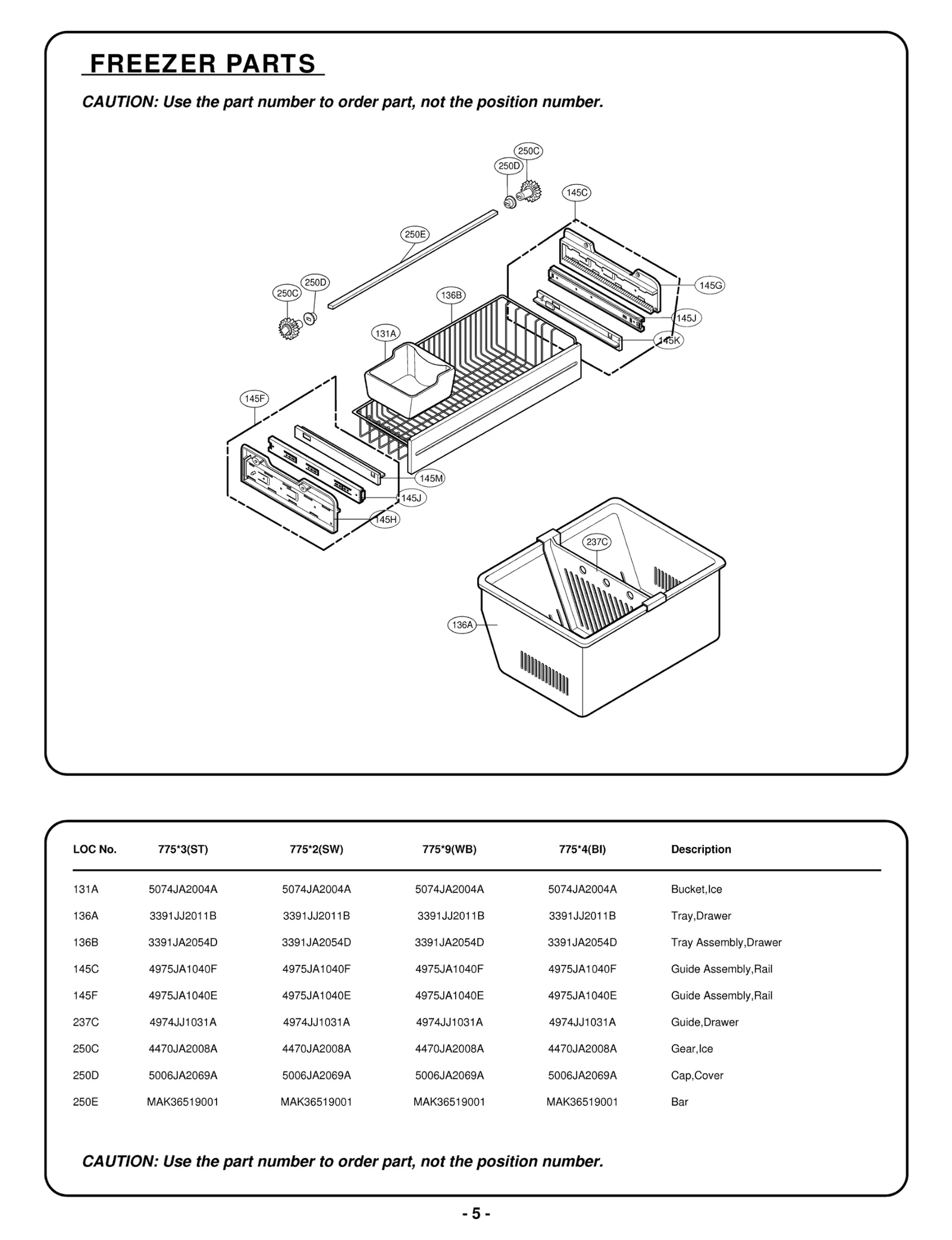 FREEZER PARTS

CAUTION: Use the part number to order part, not the position number.

250C
250D
145C
250E
250D
250C
136B
145G
145J
145K
131A
145F
145M
145J
145H
237C
136A

| LOC No. | 775*3(ST) | 775*2(SW) | 775*9(WB) | 775*4(BI) | Description |
|---|---|---|---|---|---|
| 131A | 5074JA2004A | 5074JA2004A | 5074JA2004A | 5074JA2004A | Bucket,Ice |
| 136A | 3391JJ2011B | 3391JJ2011B | 3391JJ2011B | 3391JJ2011B | Tray,Drawer |
| 136B | 3391JA2054D | 3391JA2054D | 3391JA2054D | 3391JA2054D | Tray Assembly,Drawer |
| 145C | 4975JA1040F | 4975JA1040F | 4975JA1040F | 4975JA1040F | Guide Assembly,Rail |
| 145F | 4975JA1040E | 4975JA1040E | 4975JA1040E | 4975JA1040E | Guide Assembly,Rail |
| 237C | 4974JJ1031A | 4974JJ1031A | 4974JJ1031A | 4974JJ1031A | Guide,Drawer |
| 250C | 4470JA2008A | 4470JA2008A | 4470JA2008A | 4470JA2008A | Gear,Ice |
| 250D | 5006JA2069A | 5006JA2069A | 5006JA2069A | 5006JA2069A | Cap,Cover |
| 250E | MAK36519001 | MAK36519001 | MAK36519001 | MAK36519001 | Bar |

CAUTION: Use the part number to order part, not the position number.

- 5 -