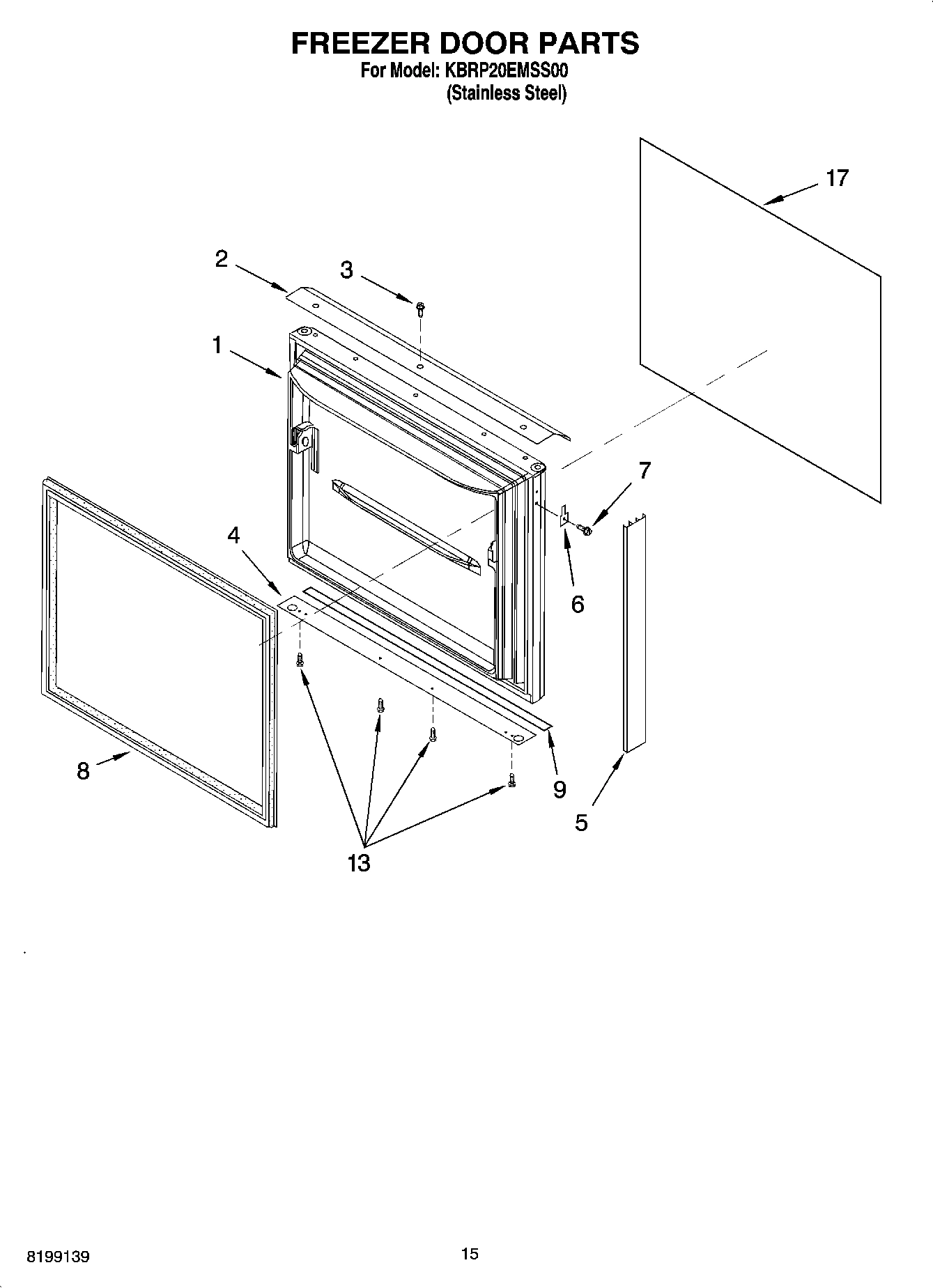 FREEZER DOOR PARTS
For Model: KBRP20EMSS00
(Stainless Steel)

17
2
3
1
7
4
6
8
9
5
13

8199139

15