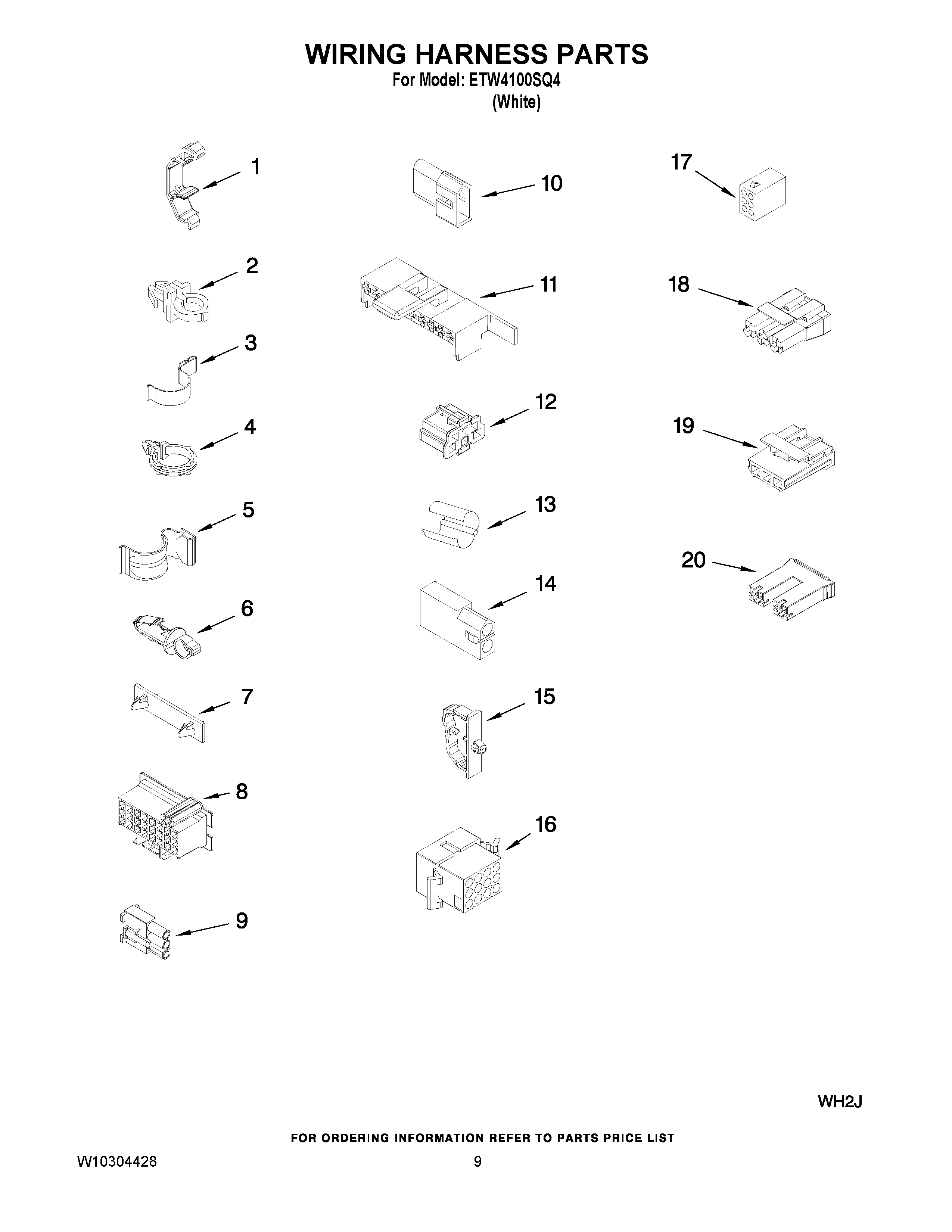 WIRING HARNESS PARTS
For Model: ETW4100SQ4
(White)

1
2
3
4
5
6
7
8
9
10
11
12
13
14
15
16
17
18
19
20

WH2J

FOR ORDERING INFORMATION REFER TO PARTS PRICE LIST

W10304428
9