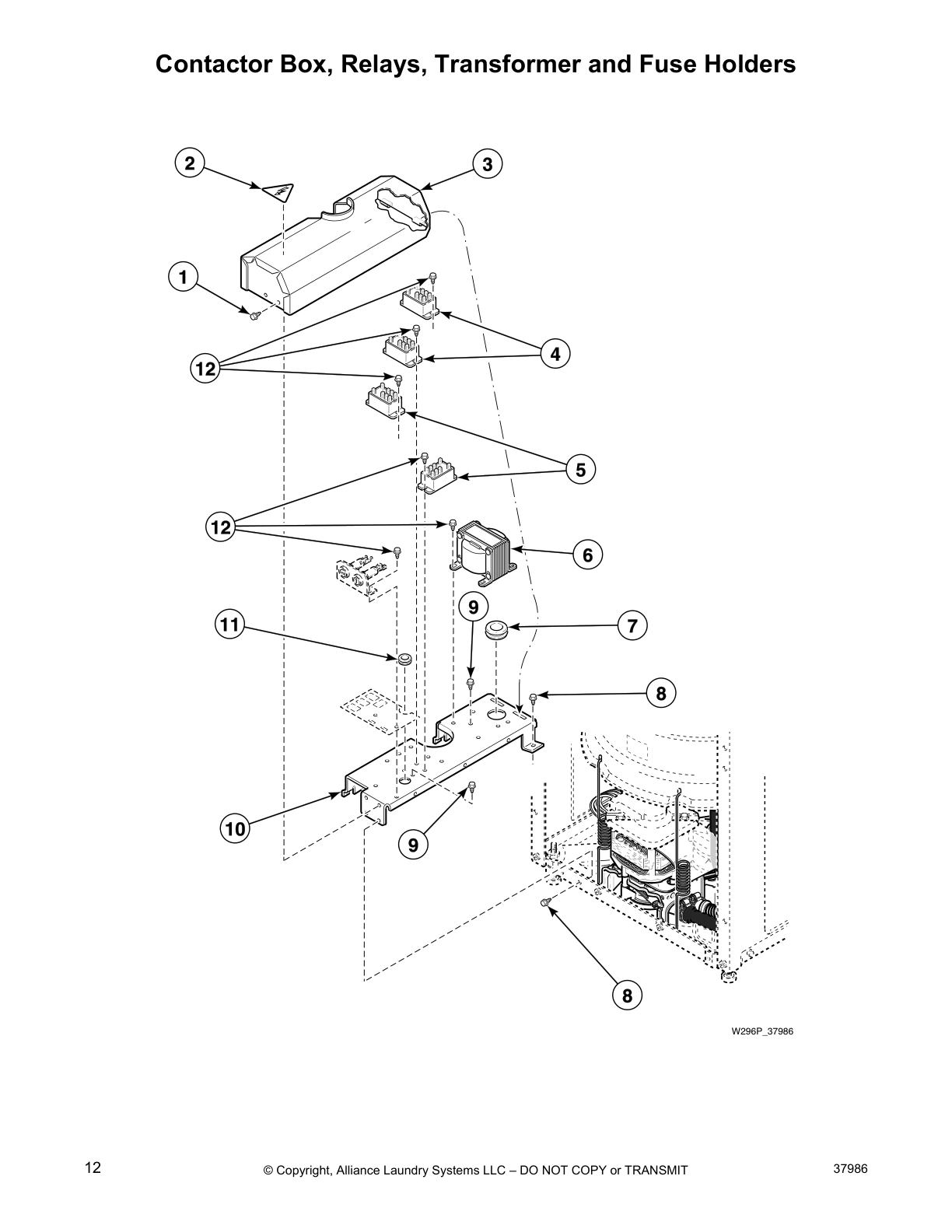 Contactor Box, Relays, Transformer and Fuse Holders

2
3
1
12
4
5
12
6
9
11
7
8
10
9
8

W296P_37986

12 © Copyright, Alliance Laundry Systems LLC – DO NOT COPY or TRANSMIT 37986