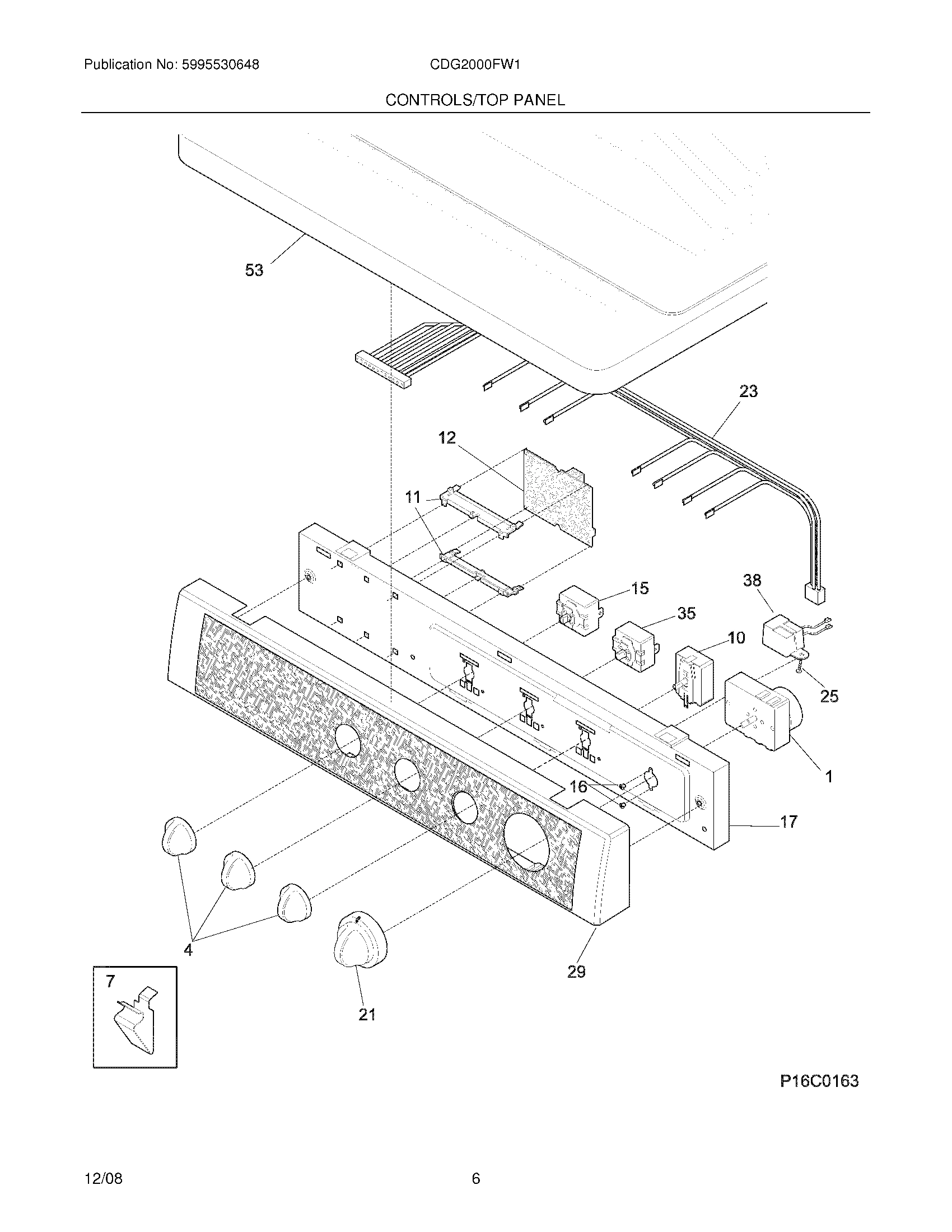 Publication No: 5995530648

CDG2000FW1

CONTROLS/TOP PANEL

53

23

12

11

15

38

35

10

25

1

16

17

4

29

7

21

P16C0163

12/08

6