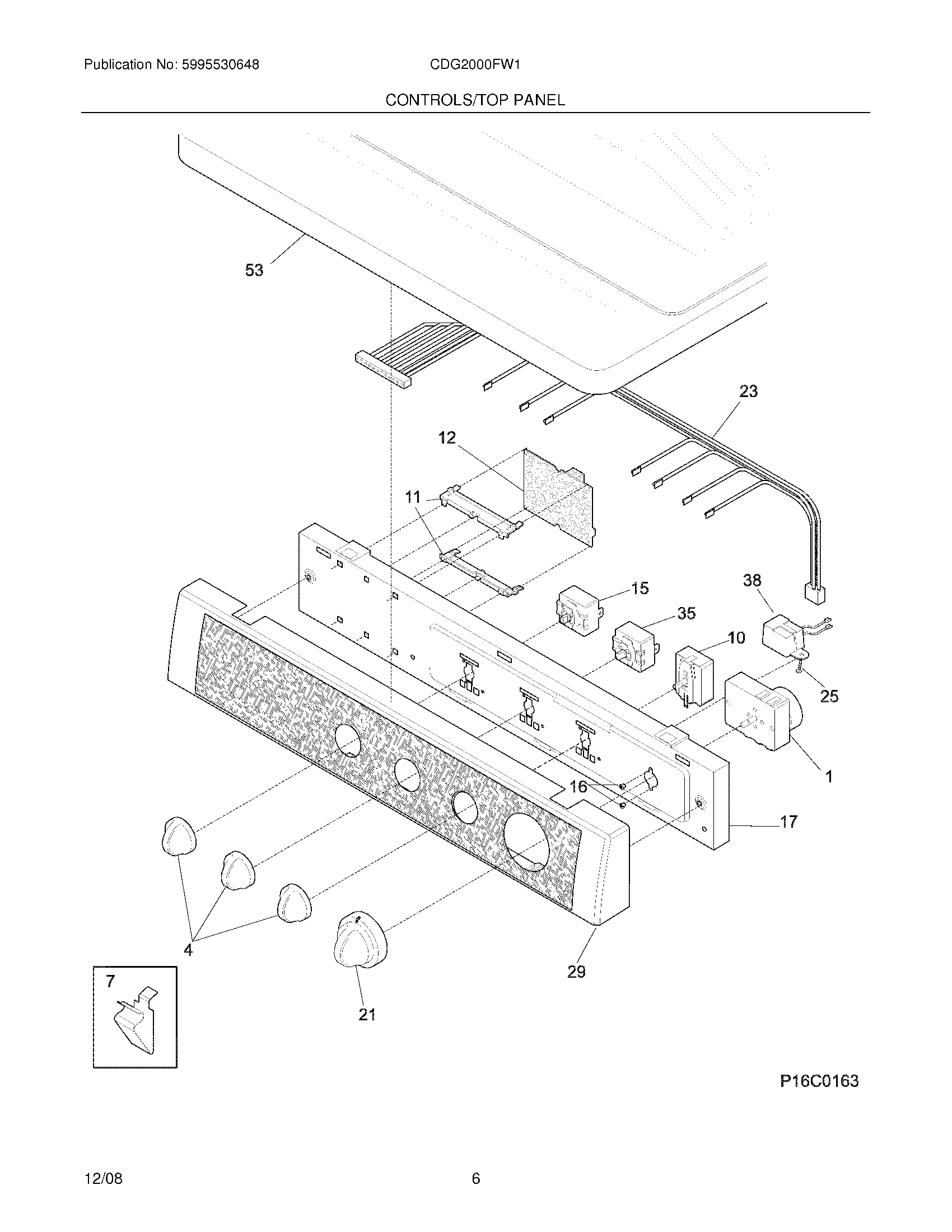 Publication No: 5995530648

CDG2000FW1

CONTROLS/TOP PANEL

53

23

12

11

15

38

35

10

25

1

16

17

4

29

7

21

P16C0163

12/08

6