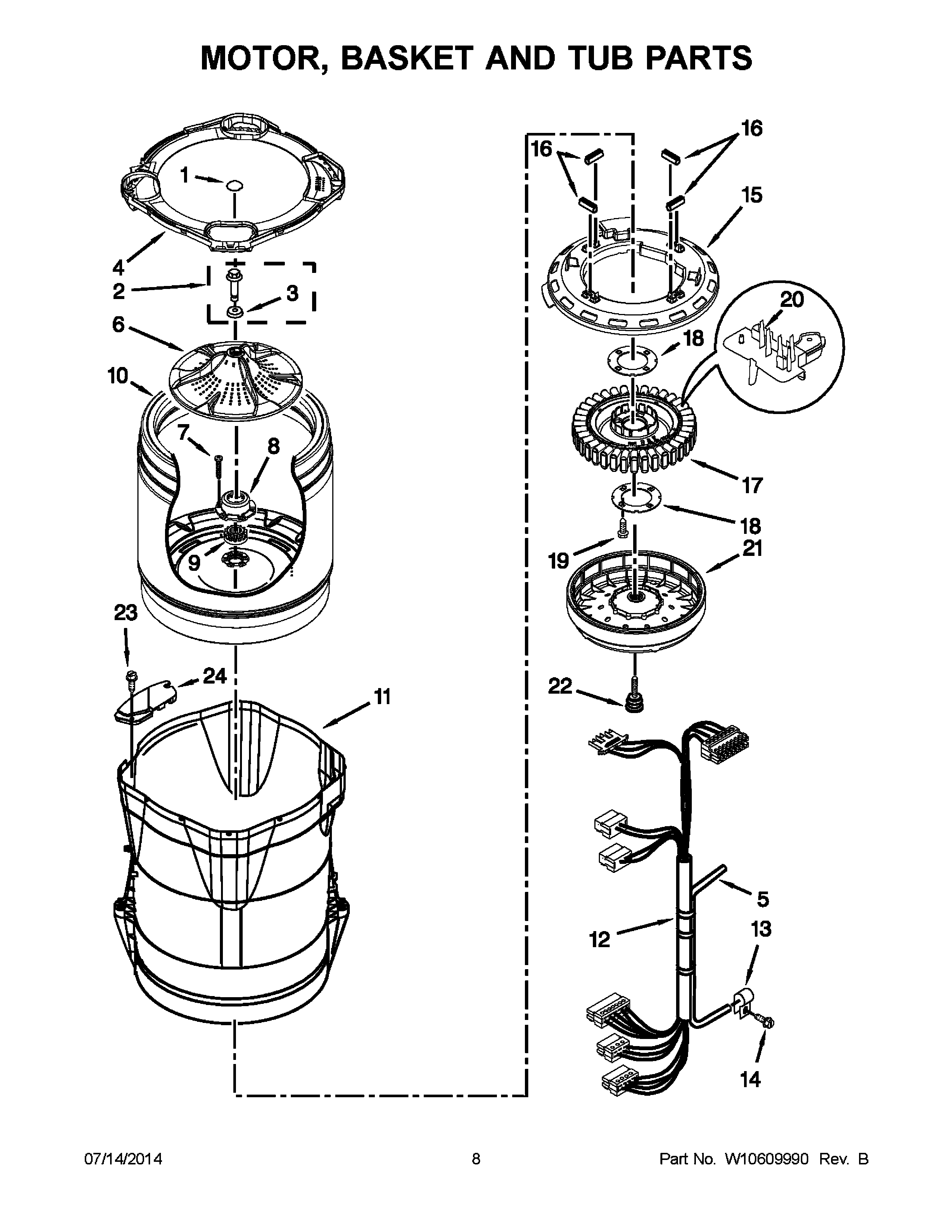 MOTOR, BASKET AND TUB PARTS

1
4
2
3
6
10
7
8
9
23
24
11

16
16
15
20
18
17
18
19
21
22
5
12
13
14

07/14/2014
8
Part No. W10609990 Rev. B