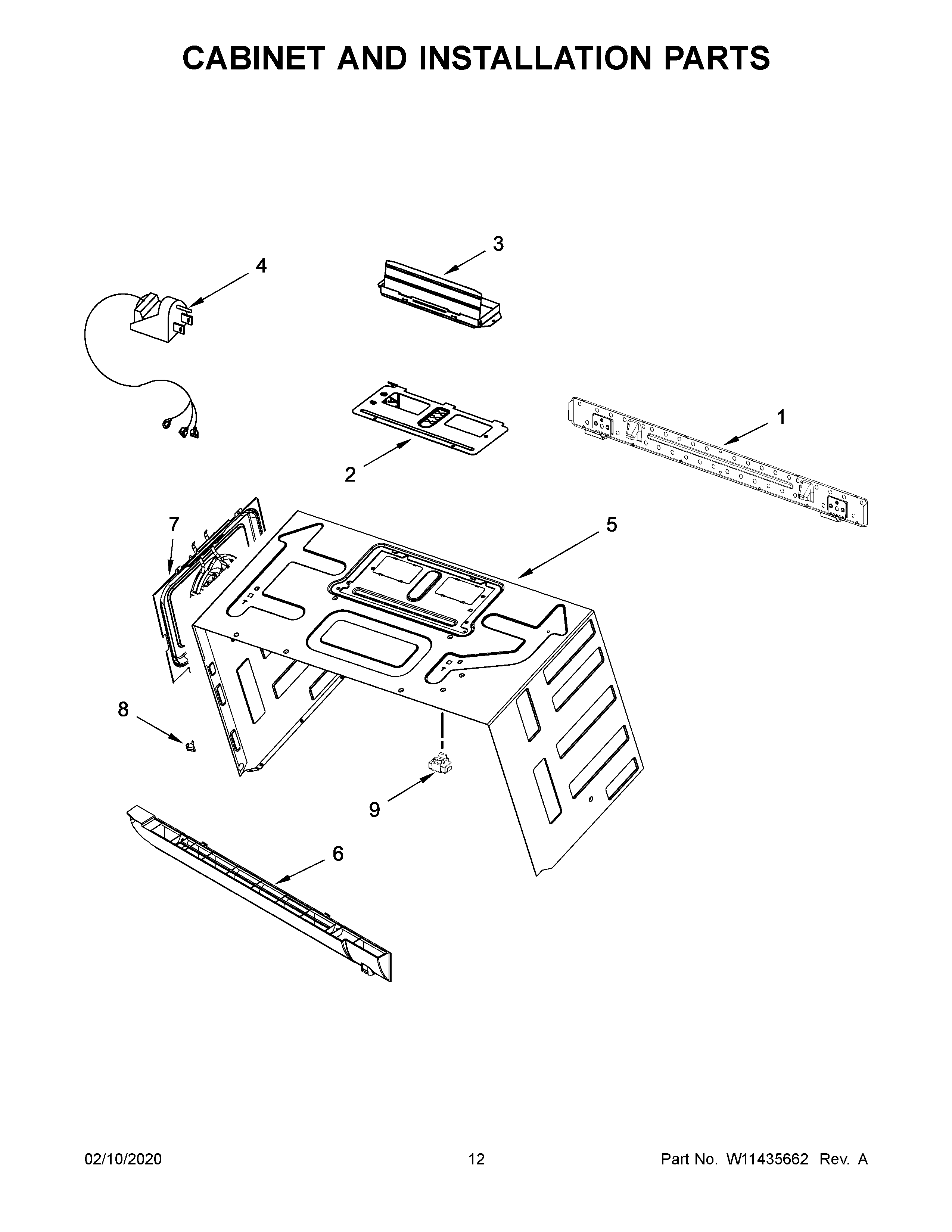 CABINET AND INSTALLATION PARTS

3

4

1

2

7

5

8

9

6

02/10/2020

12

Part No. W11435662 Rev. A