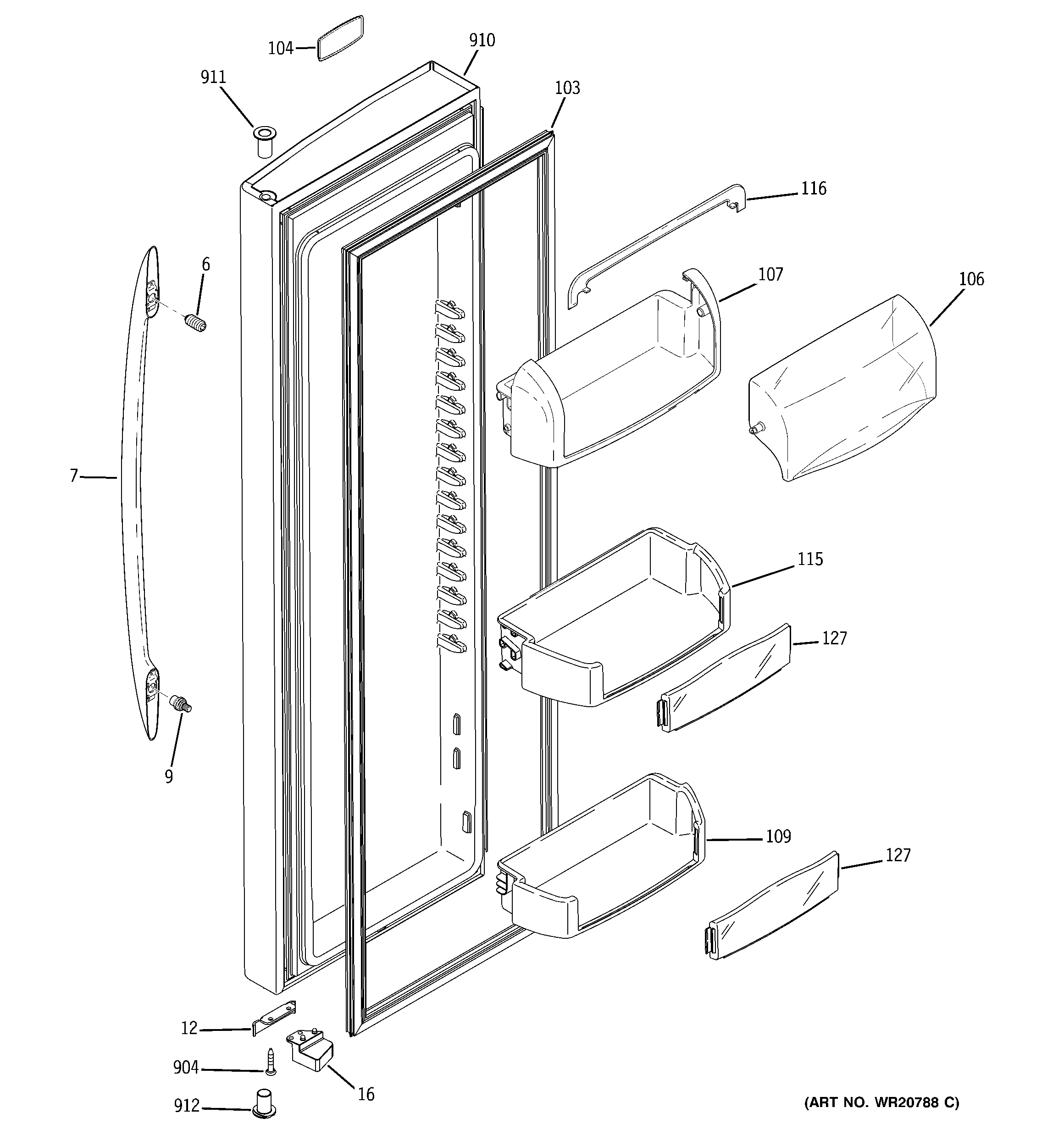 104
910
911
103
116
6
107
106
7
115
127
9
109
127
12
904
16
912
(ART NO. WR20788 C)