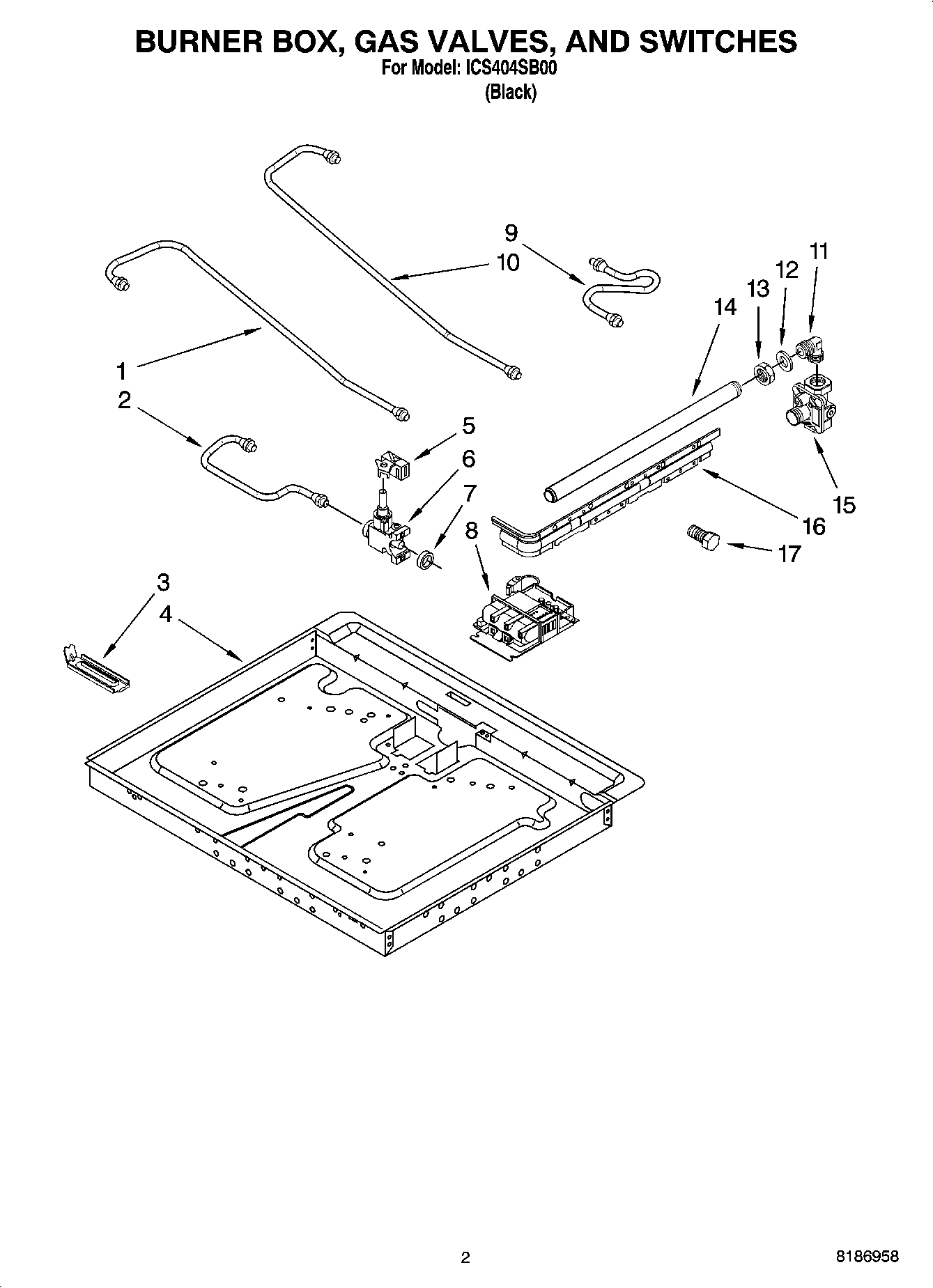 BURNER BOX, GAS VALVES, AND SWITCHES
For Model: ICS404SB00
(Black)

9
10
11
12
13
14
1
2
5
6
7
8
15
16
17
3
4

2

8186958