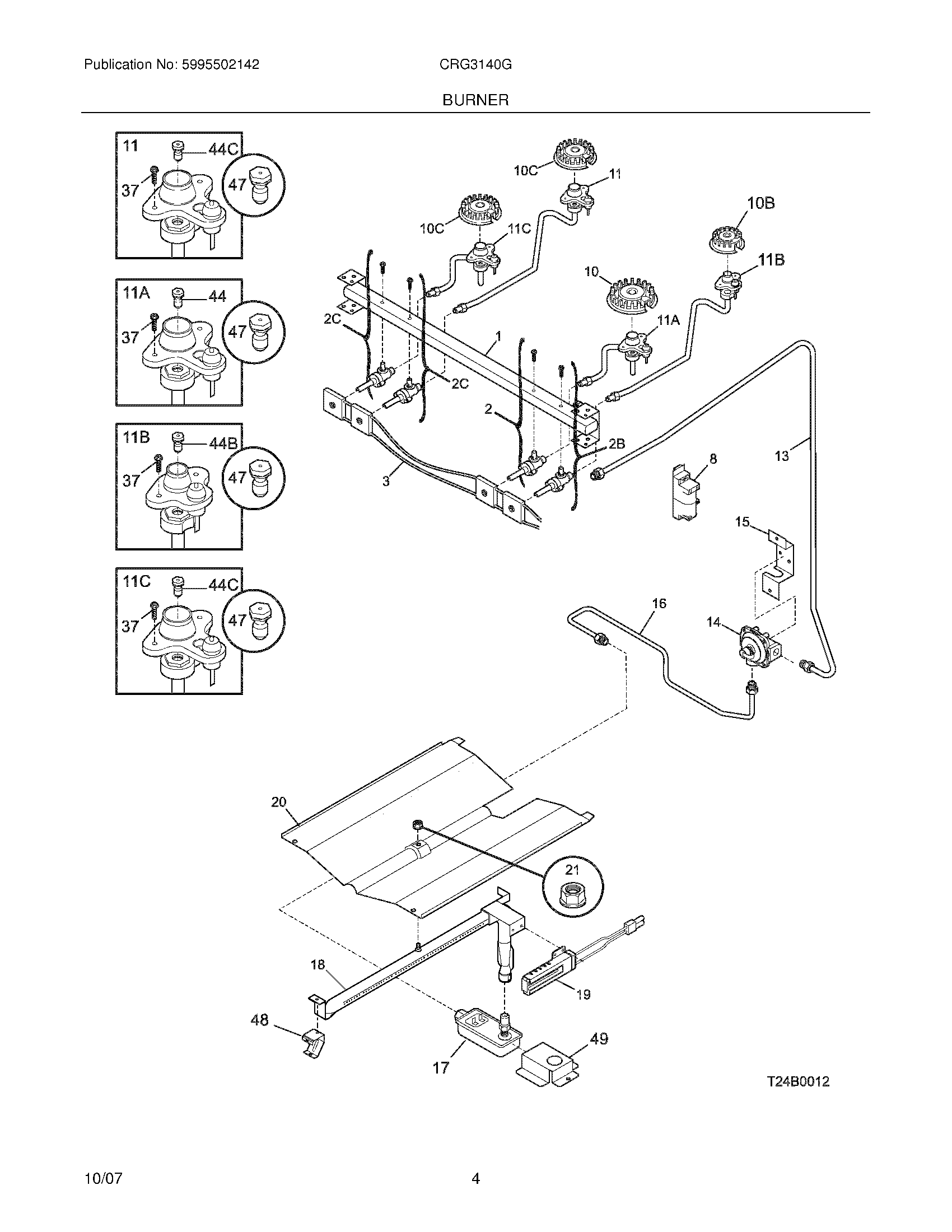 Publication No: 5995502142

CRG3140G

BURNER

11
44C
37
47

11A
44
37
47

11B
44B
37
47

11C
44C
37
47

10C
11
10C
11C
10B
11B
10
11A
2C
1
2C
2
2B
3
8
13
15
16
14
20
21
18
19
48
17
49

T24B0012

10/07

4