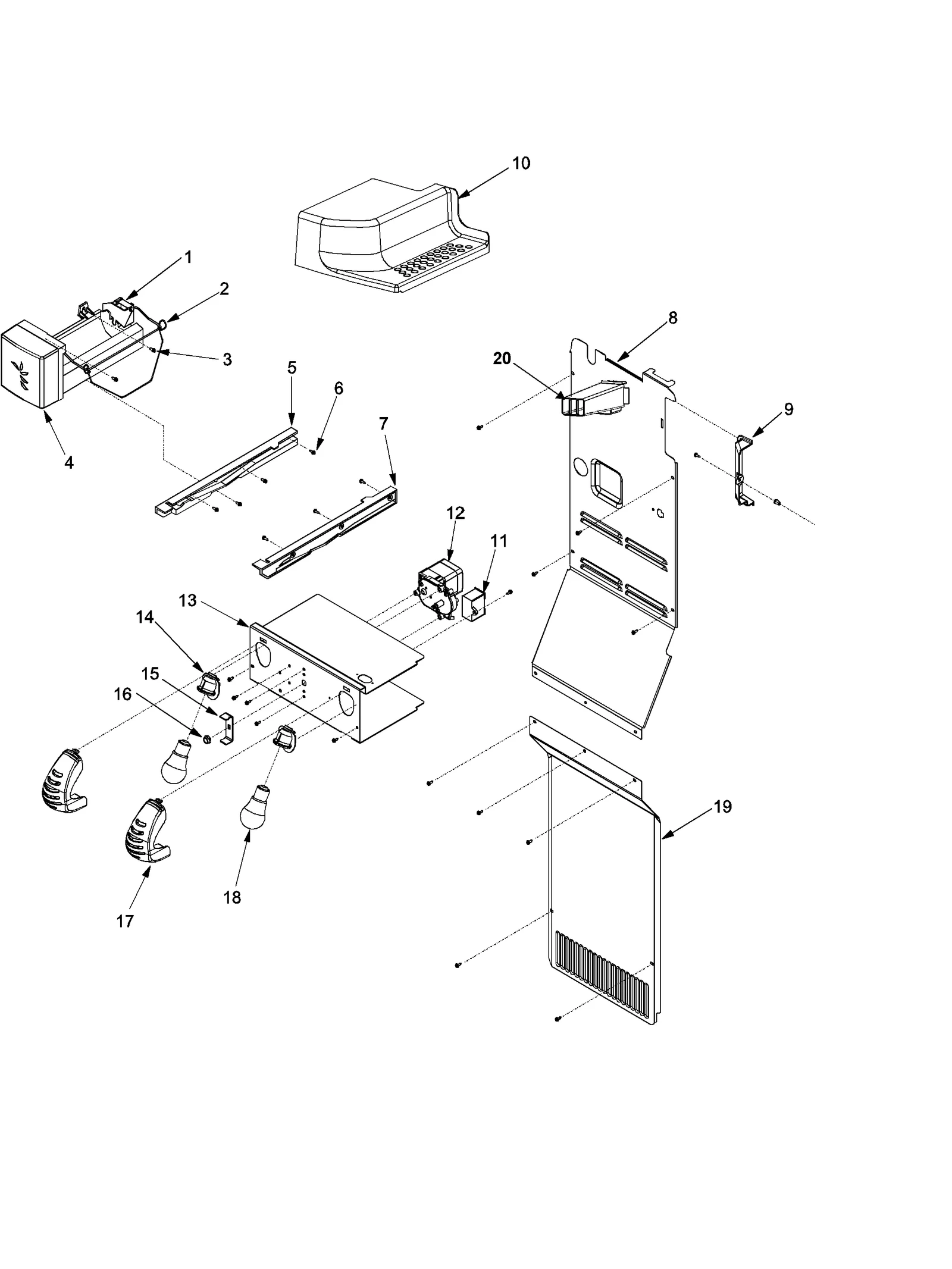 10
1
2
3
4
5
6
7
8
20
9
12
11
13
14
15
16
17
18
19