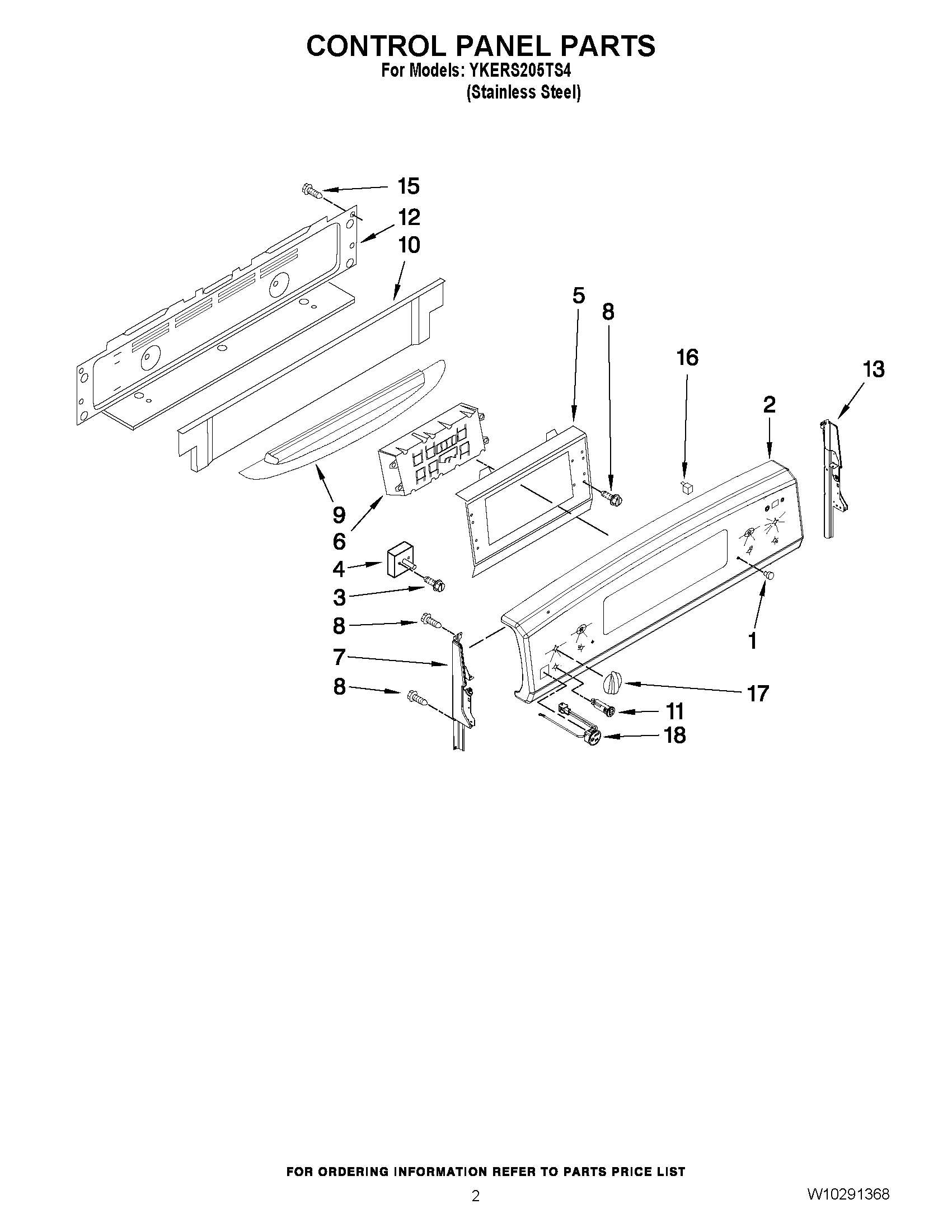 CONTROL PANEL PARTS
For Models: YKERS205TS4
(Stainless Steel)

15
12
10
5
8
16
13
2
9
6
4
3
8
7
8
1
17
11
18

FOR ORDERING INFORMATION REFER TO PARTS PRICE LIST

2

W10291368