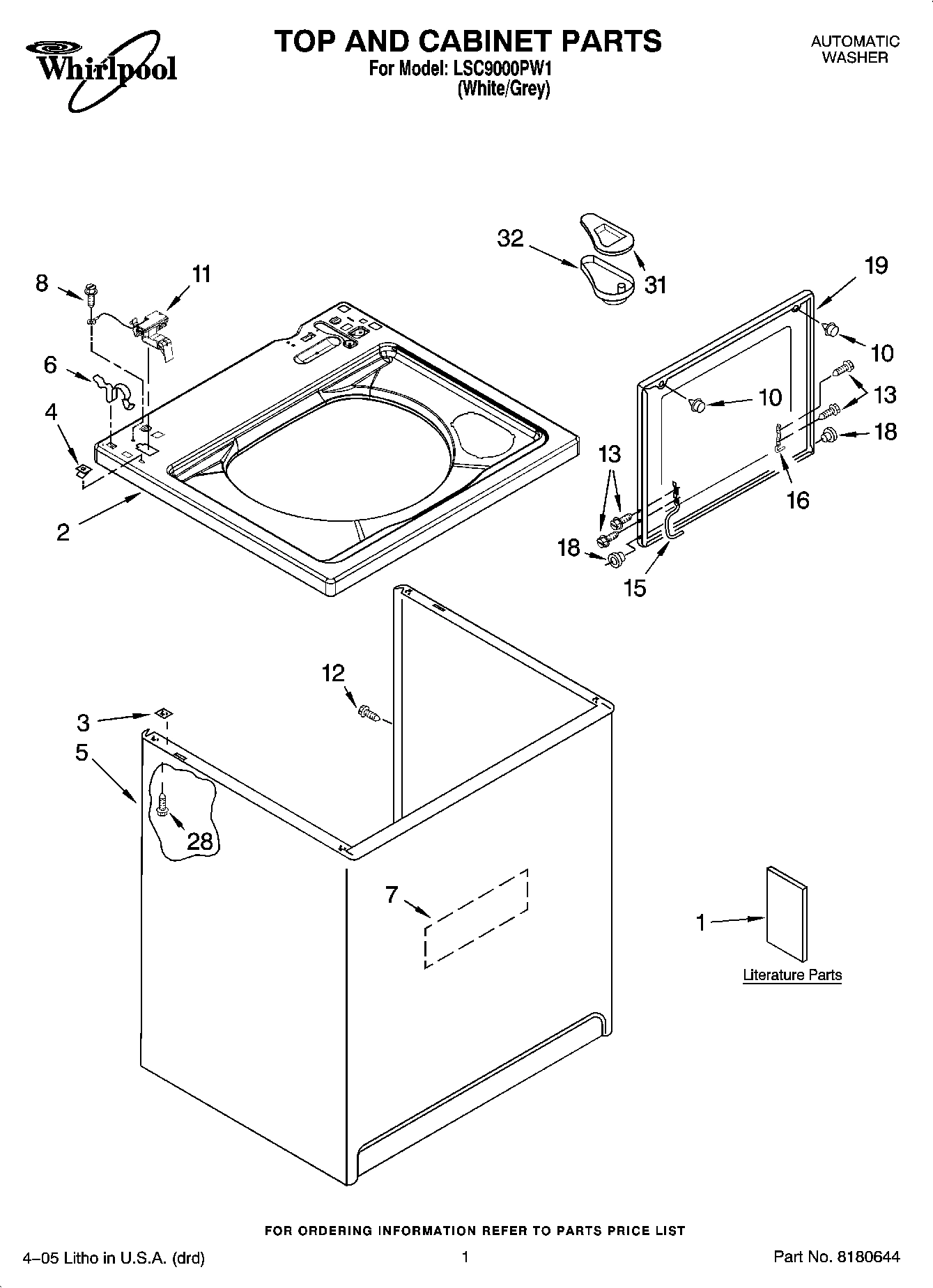 Whirlpool

TOP AND CABINET PARTS
For Model: LSC9000PW1
(White/Grey)

AUTOMATIC
WASHER

32
31
19
8
11
10
6
10
13
4
18
13
16
2
18
15
12
3
5
28
7
1
Literature Parts

FOR ORDERING INFORMATION REFER TO PARTS PRICE LIST

4–05 Litho in U.S.A. (drd)
1
Part No. 8180644