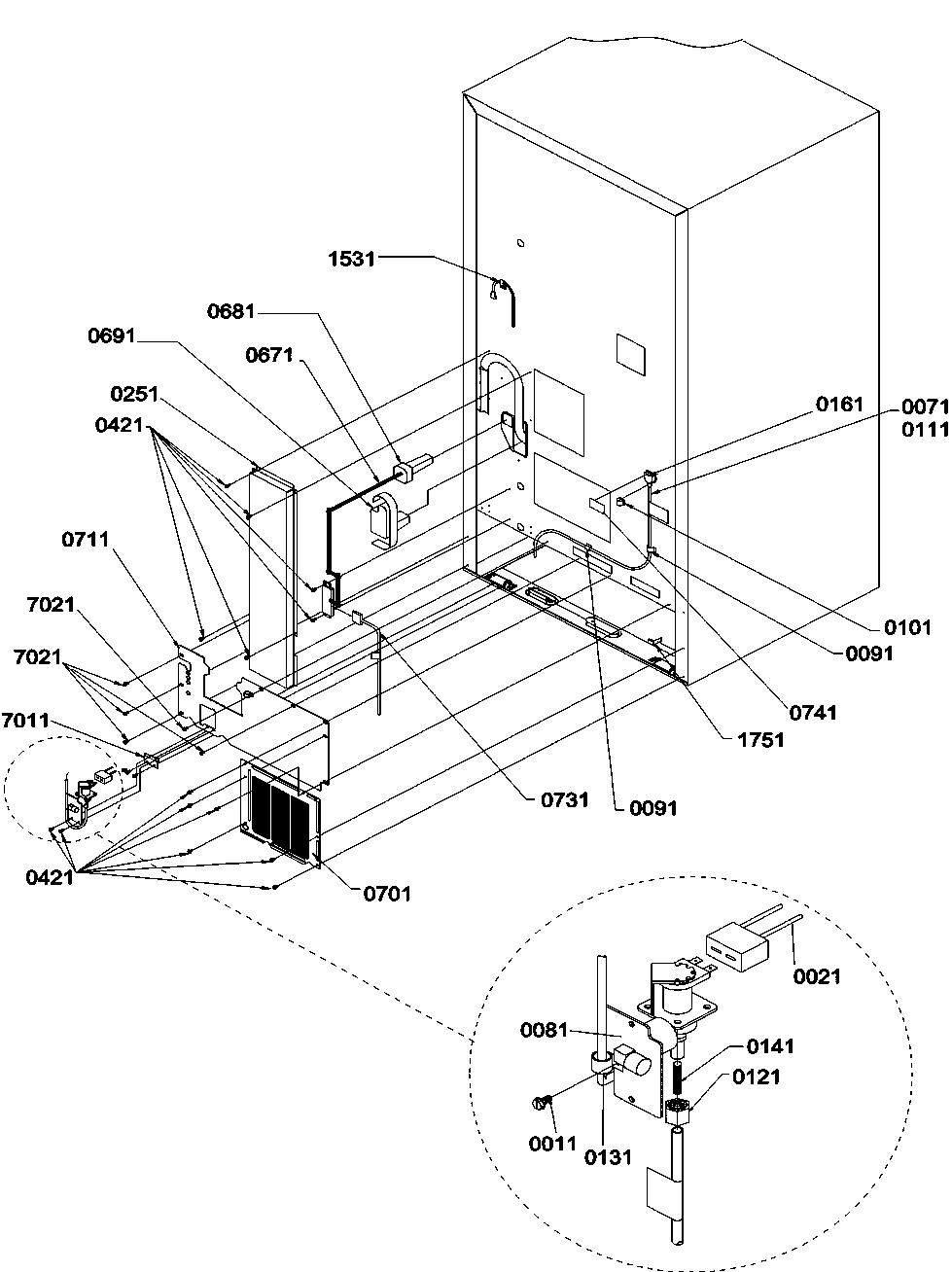 1531
0681
0691
0671
0251
0421
0161
0071
0111
0711
7021
7021
7011
0101
0091
0741
1751
0731
0091
0421
0701
0021
0081
0141
0121
0011
0131