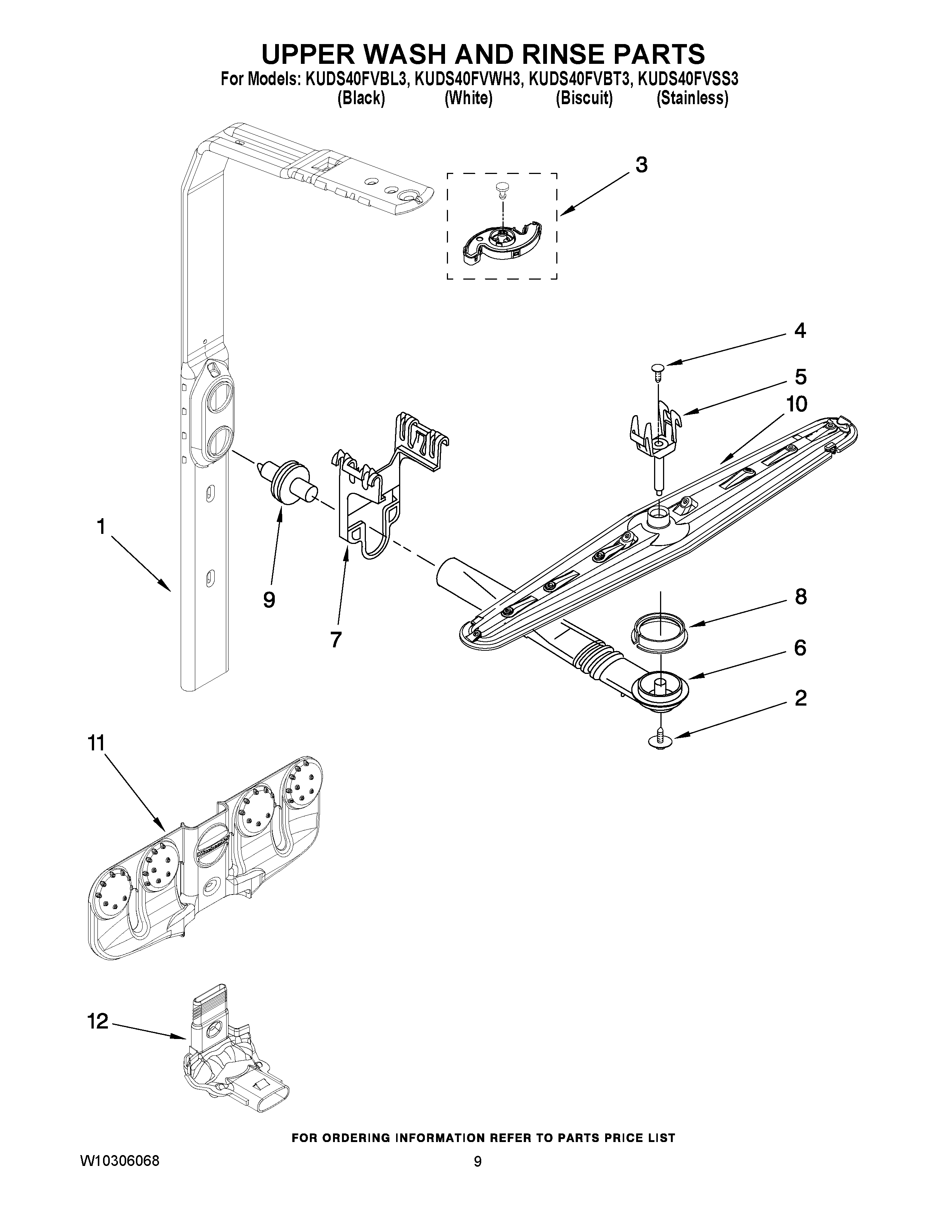 UPPER WASH AND RINSE PARTS
For Models: KUDS40FVBL3, KUDS40FVWH3, KUDS40FVBT3, KUDS40FVSS3
(Black) (White) (Biscuit) (Stainless)

3

4

5

10

1

9

7

8

6

2

11

12

FOR ORDERING INFORMATION REFER TO PARTS PRICE LIST

W10306068

9