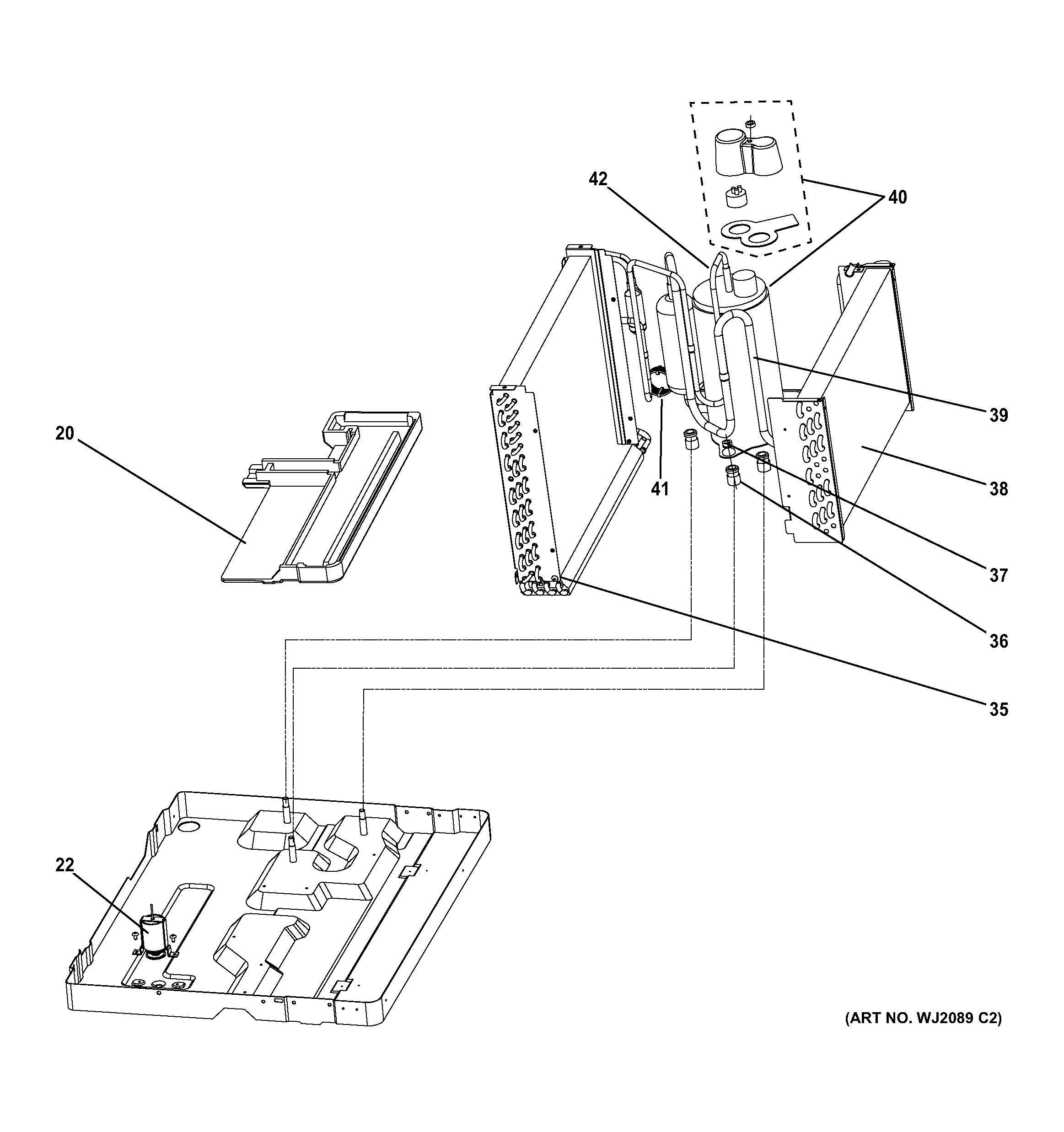 42
40
39
20
41
38
37
36
35
22
(ART NO. WJ2089 C2)