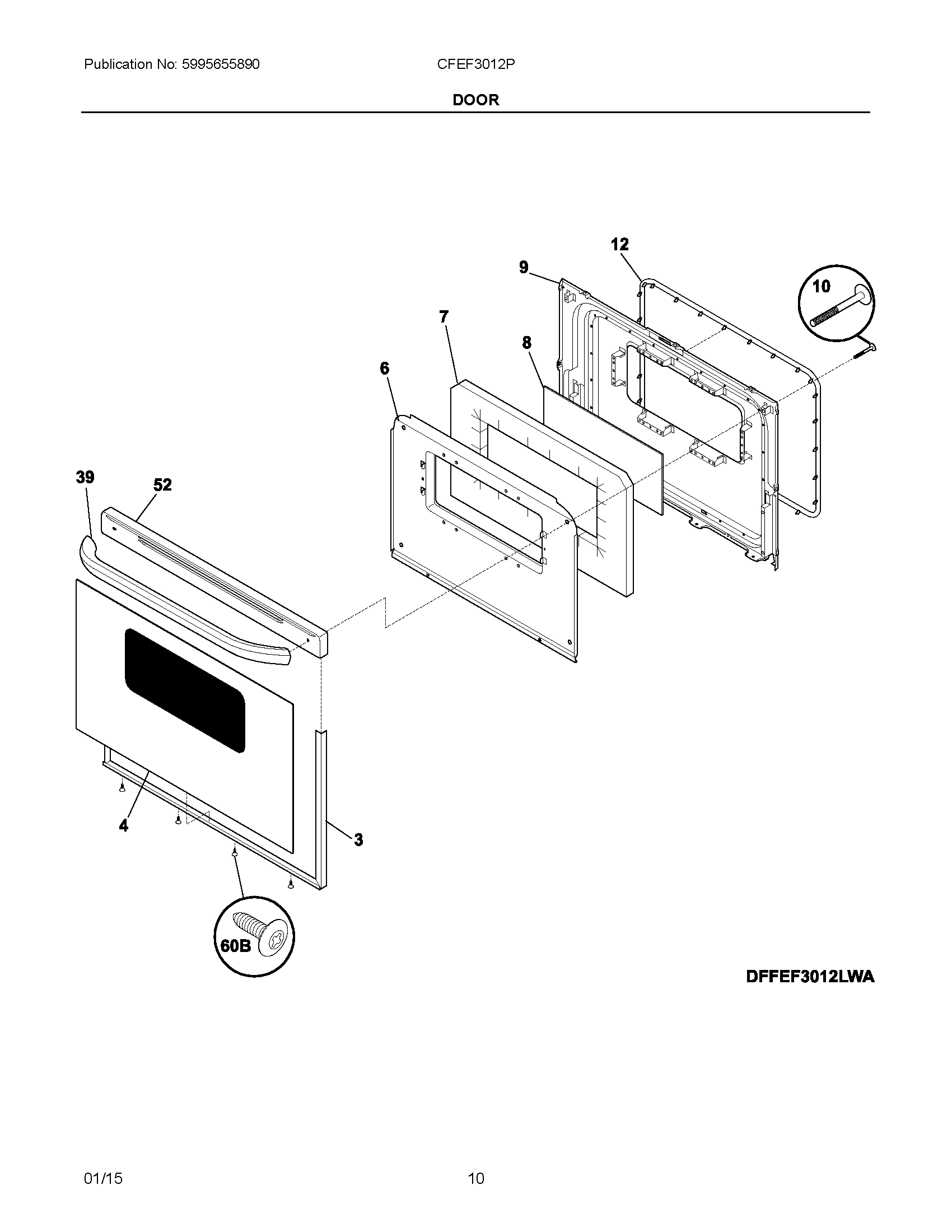 Publication No: 5995655890

CFEF3012P

DOOR

12

9

10

7

8

6

39

52

4

3

60B

DFFEF3012LWA

01/15

10