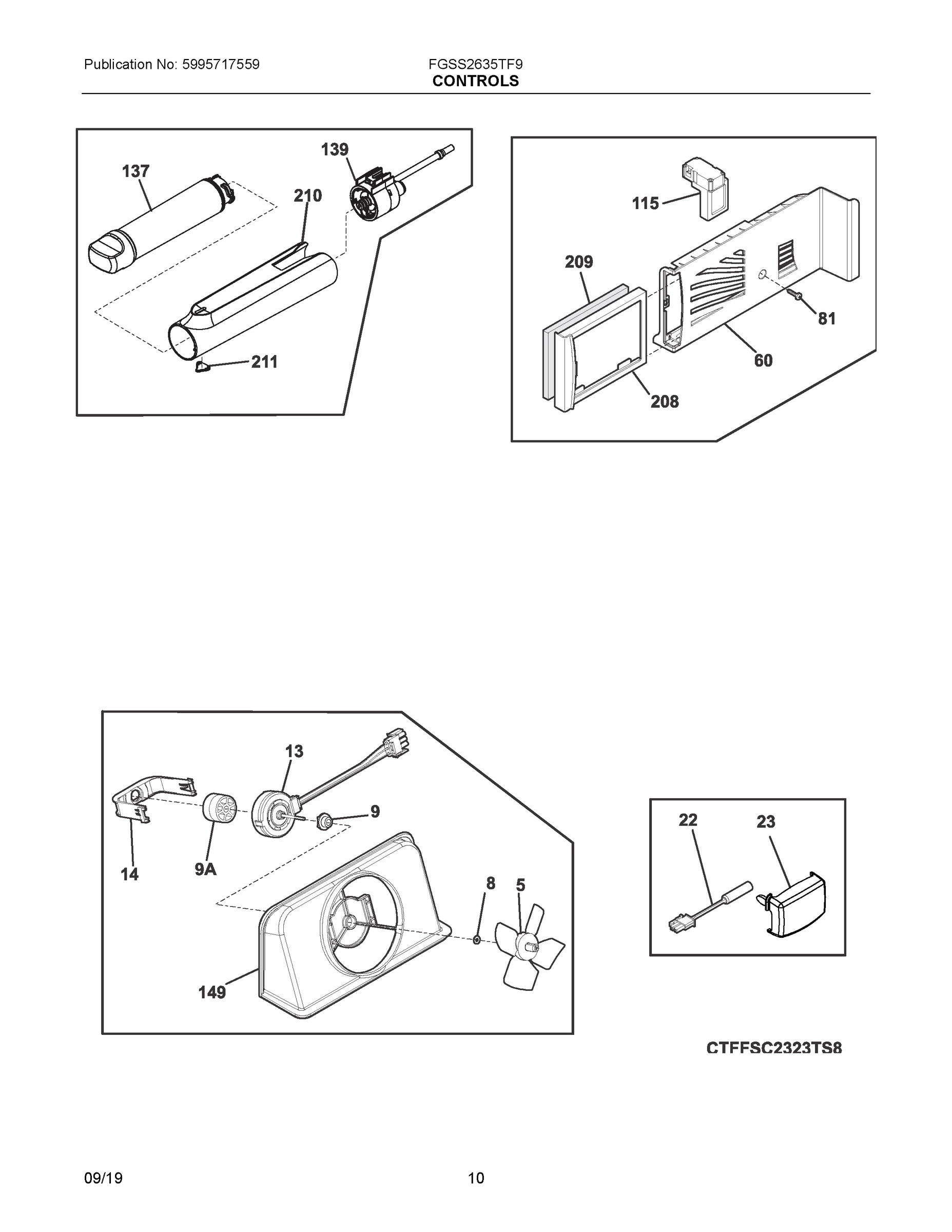 Publication No: 5995717559

FGSS2635TF9
CONTROLS

137
139
210
211

115
209
81
60
208

13
9
14
9A
8
5
149

22
23

CTFFSC2323TS8

09/19

10