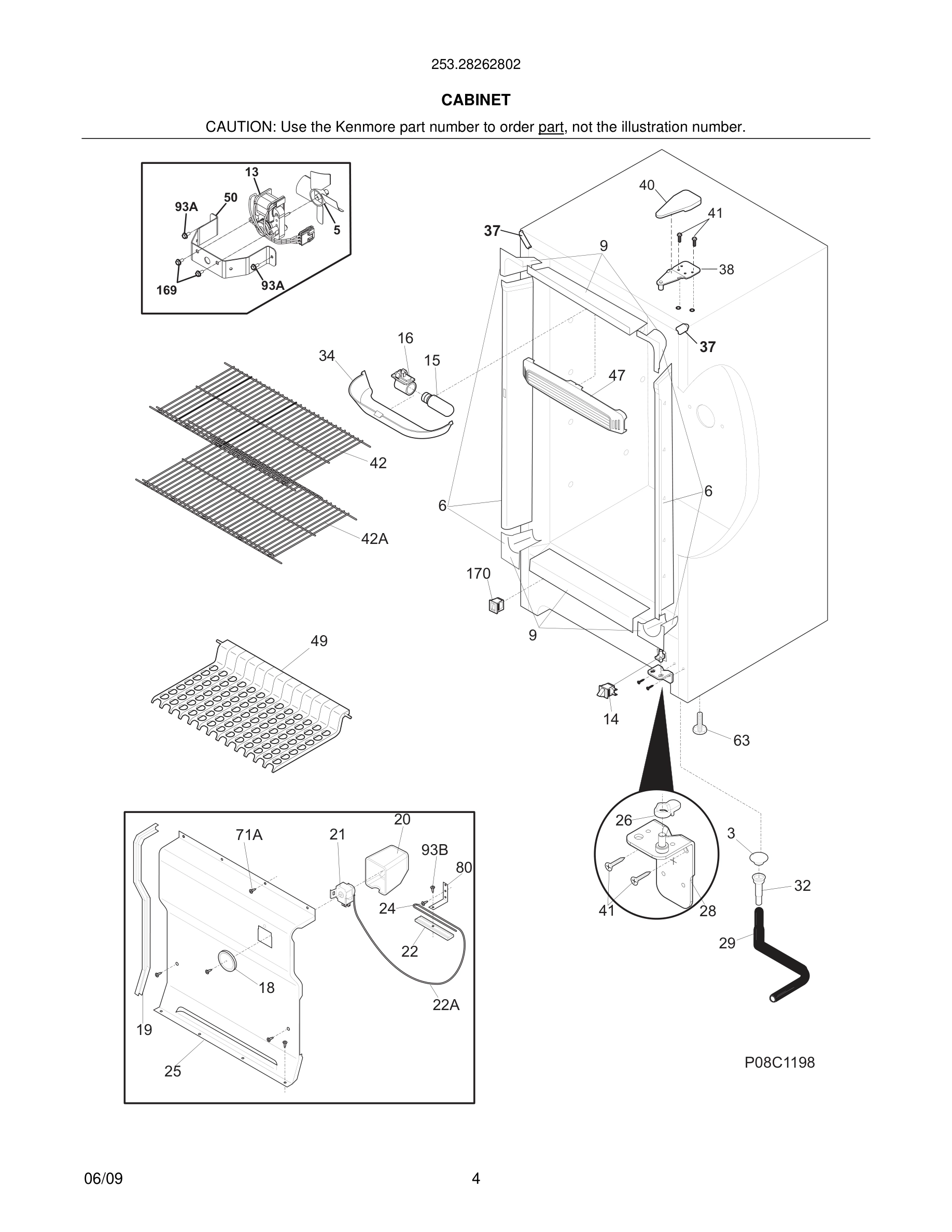 253.28262802

CABINET

CAUTION: Use the Kenmore part number to order part, not the illustration number.

13
50
93A
5
169
93A

40
41
37
9
38
37
16
34
15
47
42
6
6
42A
170
9
49
14
63
20
71A
21
93B
80
24
22
18
22A
19
25
26
3
32
41
28
29

P08C1198

06/09

4