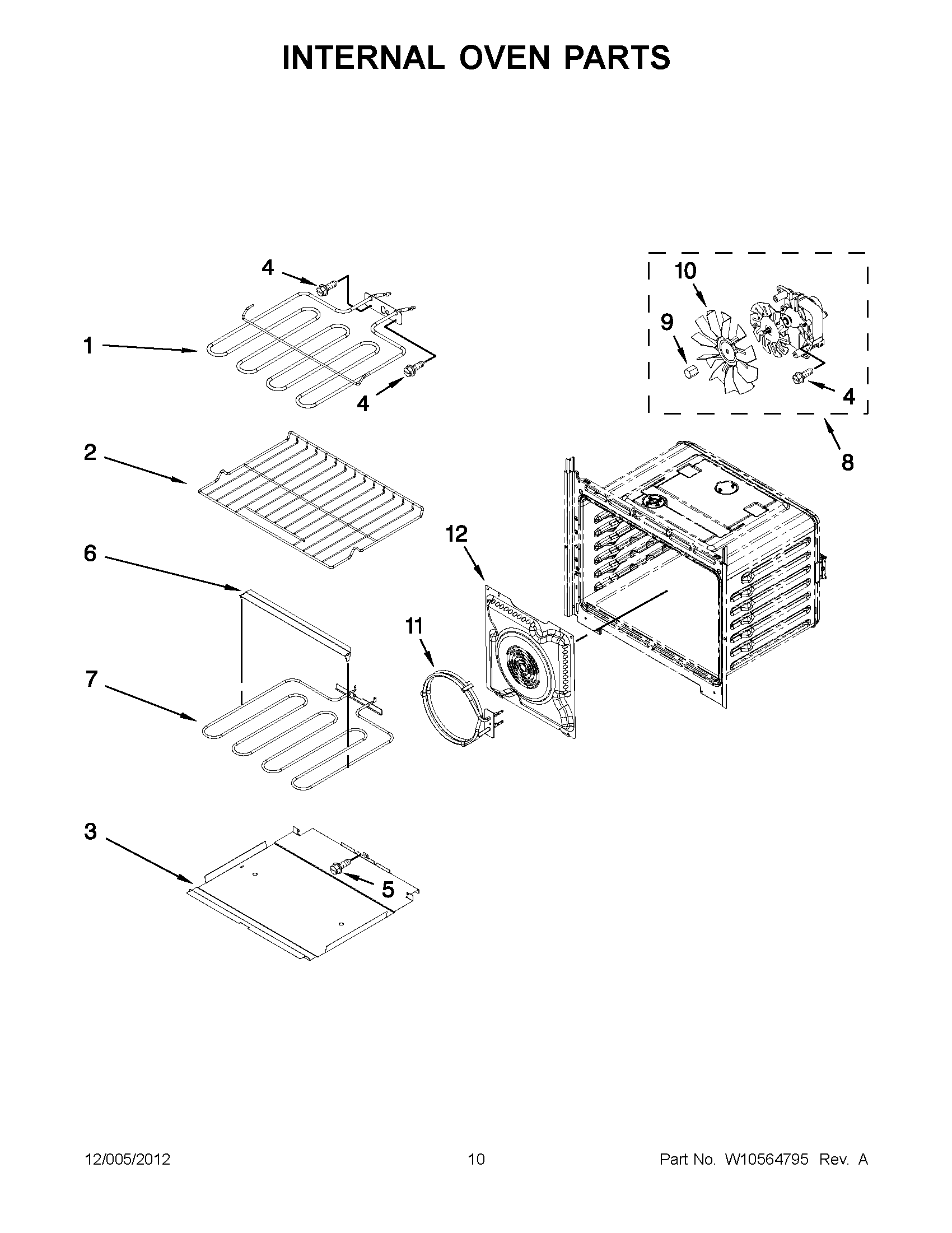 INTERNAL OVEN PARTS

4

10

1

9

4

4

2

8

12

6

11

7

3

5

12/005/2012

10

Part No. W10564795 Rev. A