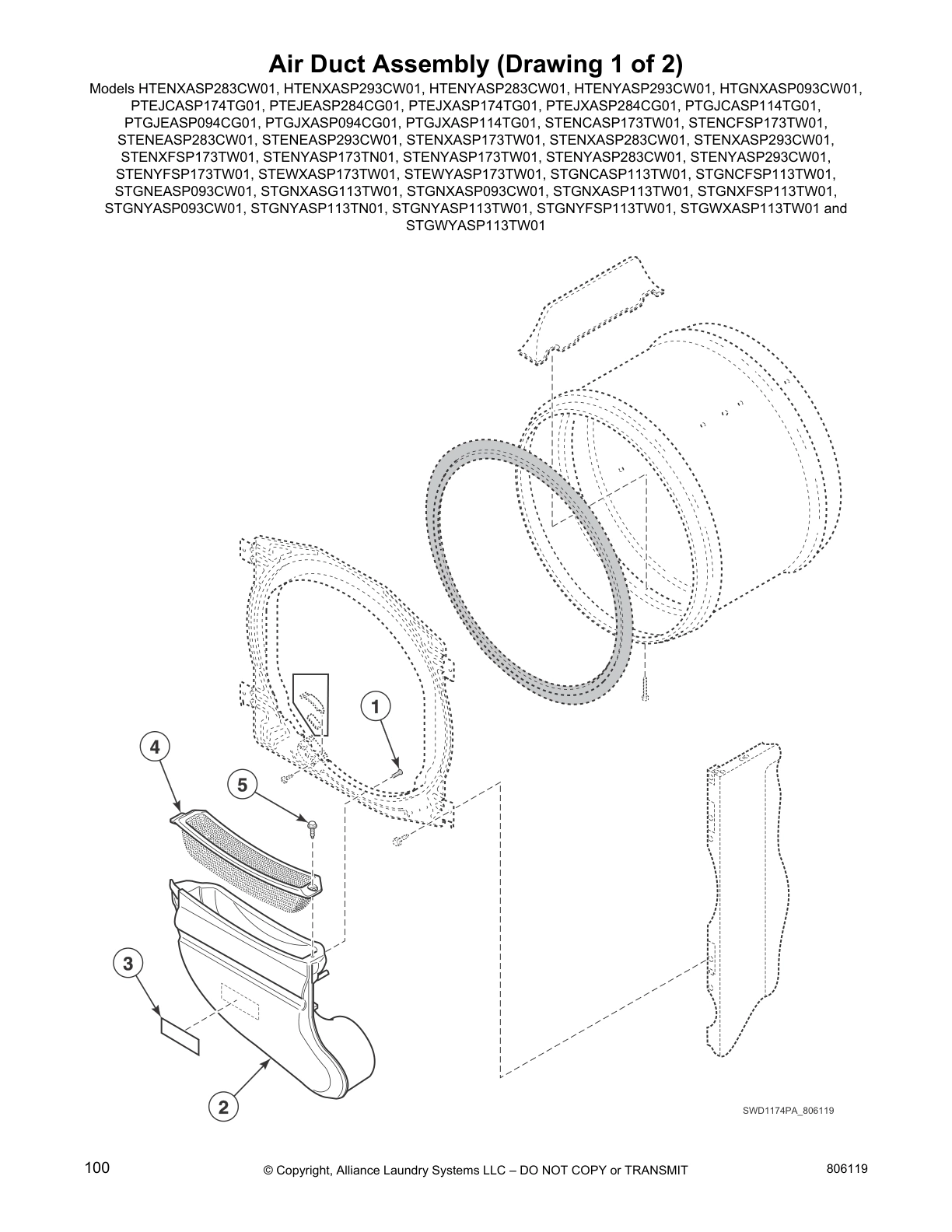 Air Duct Assembly (Drawing 1 of 2)

Models HTENXASP283CW01, HTENXASP293CW01, HTENYASP283CW01, HTENYASP293CW01, HTGNXASP093CW01, PTEJCASP174TG01, PTEJEASP284CG01, PTEJXASP174TG01, PTEJXASP284CG01, PTGJCASP114TG01, PTGJEASP094CG01, PTGJXASP094CG01, PTGJXASP114TG01, STENCASP173TW01, STENCFSP173TW01, STENEASP283CW01, STENEASP293CW01, STENXASP173TW01, STENXASP283CW01, STENXASP293CW01, STENXFSP173TW01, STENYASP173TN01, STENYASP173TW01, STENYASP283CW01, STENYASP293CW01, STENYFSP173TW01, STEWXASP173TW01, STEWYASP173TW01, STGNCASP113TW01, STGNCFSP113TW01, STGNEASP093CW01, STGNXASG113TW01, STGNXASP093CW01, STGNXASP113TW01, STGNXFSP113TW01, STGNYASP093CW01, STGNYASP113TN01, STGNYASP113TW01, STGNYFSP113TW01, STGWXASP113TW01 and STGWYASP113TW01

1
4
5
3
2

SWD1174PA_806119

100 © Copyright, Alliance Laundry Systems LLC – DO NOT COPY or TRANSMIT 806119