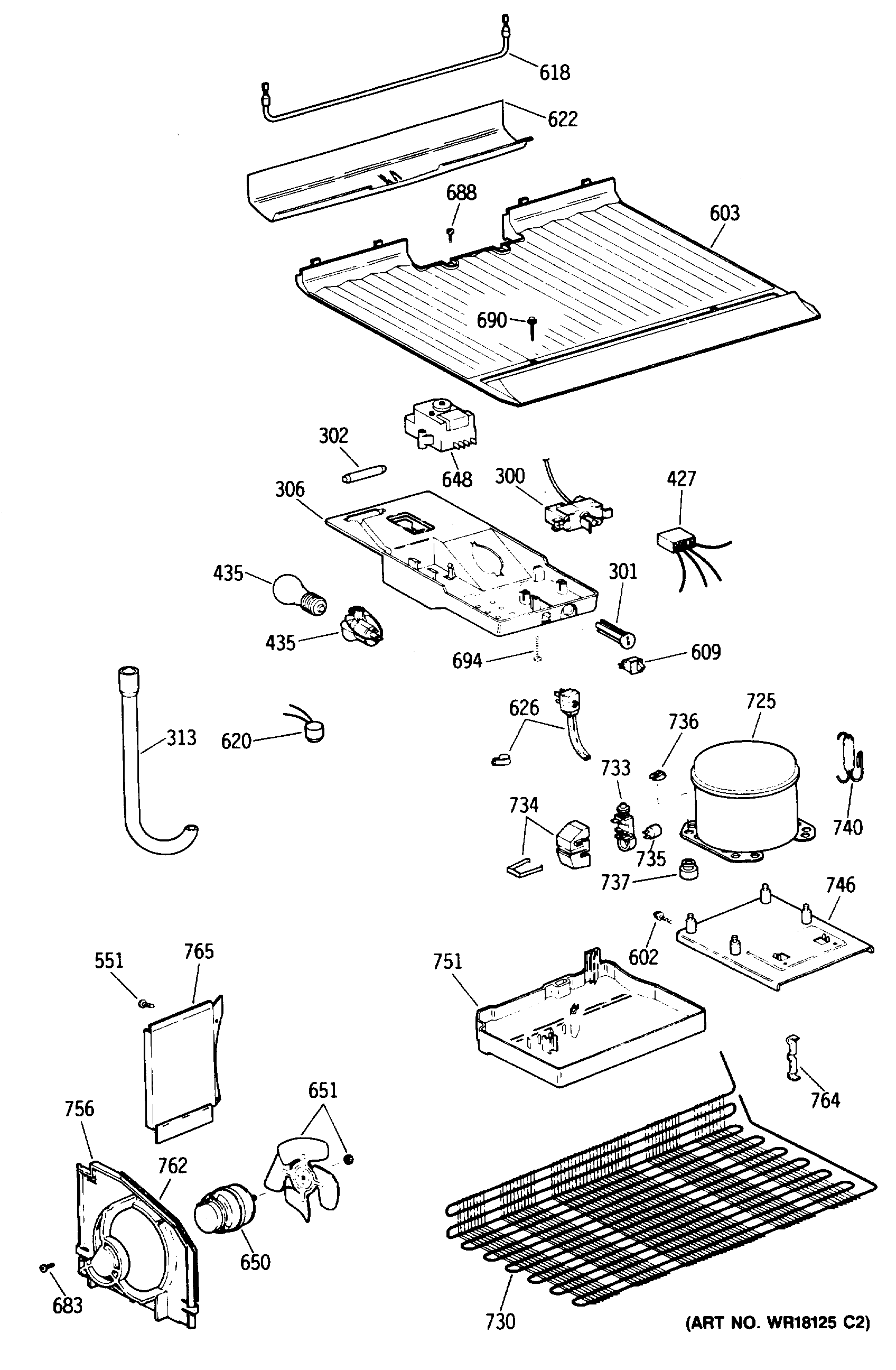 618
622
688
603
690
302
648
300
427
306
435
301
435
694
609
313
620
626
725
736
733
740
734
735
737
746
602
551
765
751
764
651
756
762
650
683
730
(ART NO. WR18125 C2)