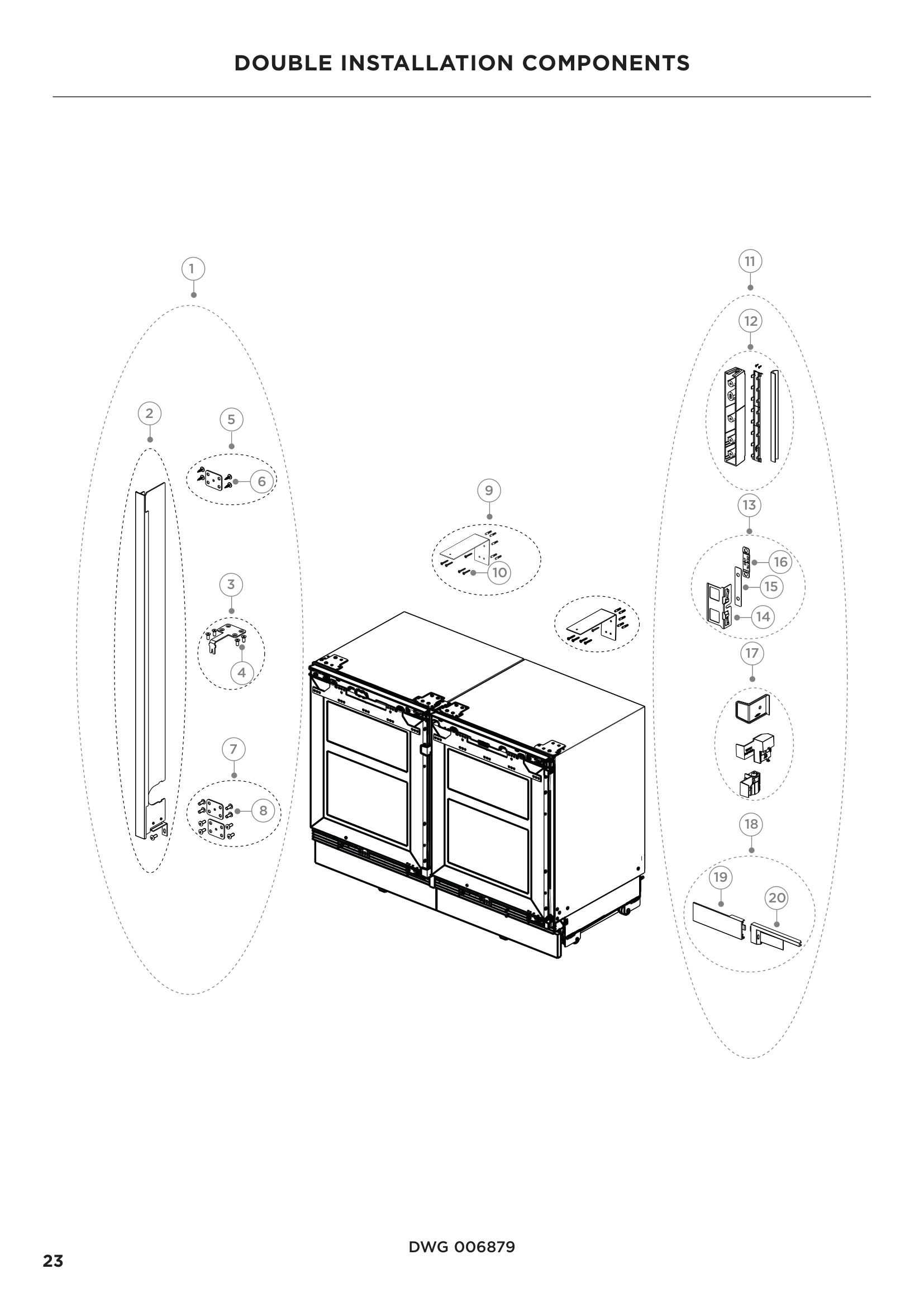 DOUBLE INSTALLATION COMPONENTS

1
2
5
6
3
4
7
8
9
10
11
12
13
16
15
14
17
18
19
20

DWG 006879

23