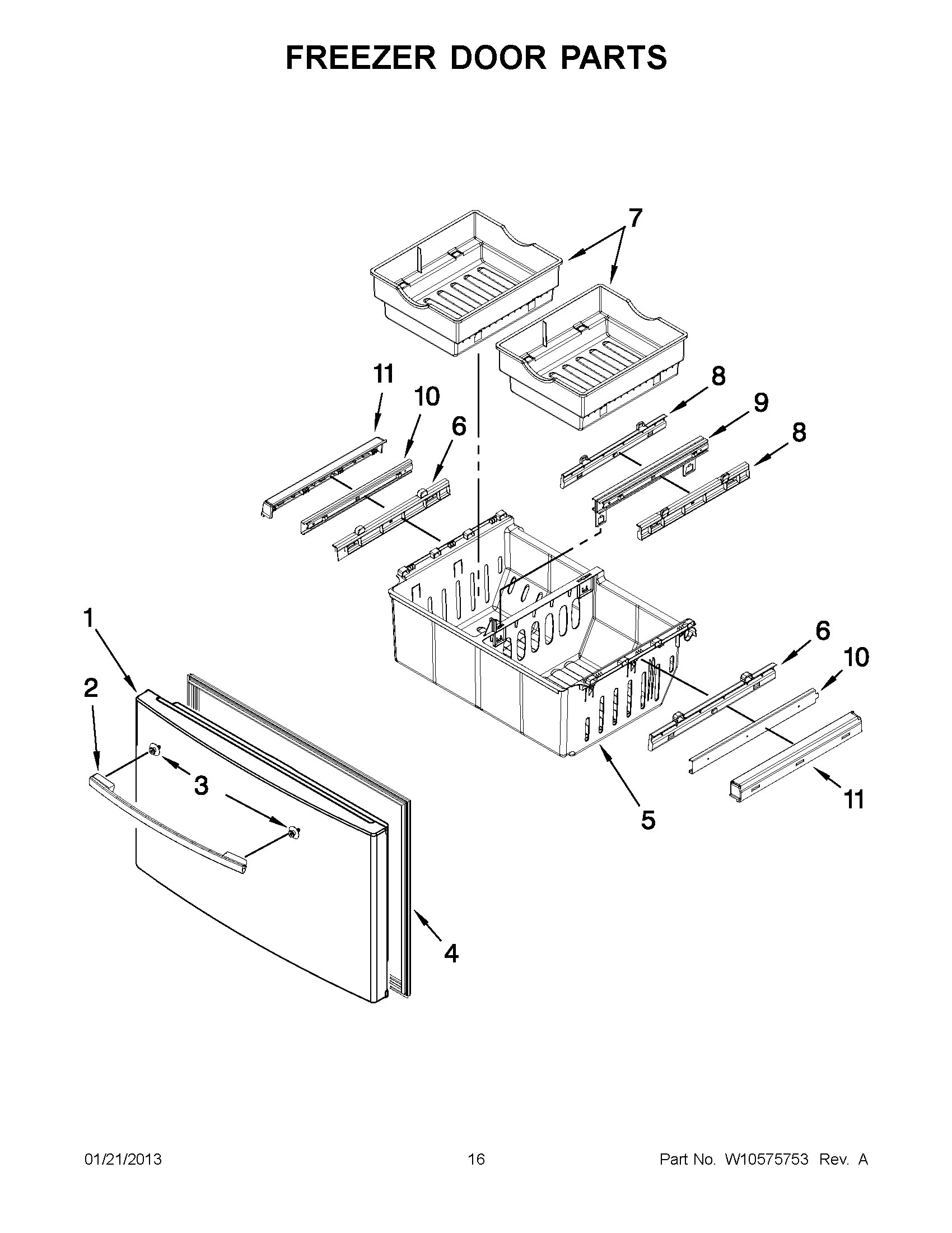 FREEZER DOOR PARTS

7

11

10

6

8

9

8

1

2

3

6

10

11

5

4

01/21/2013

16

Part No. W10575753 Rev. A