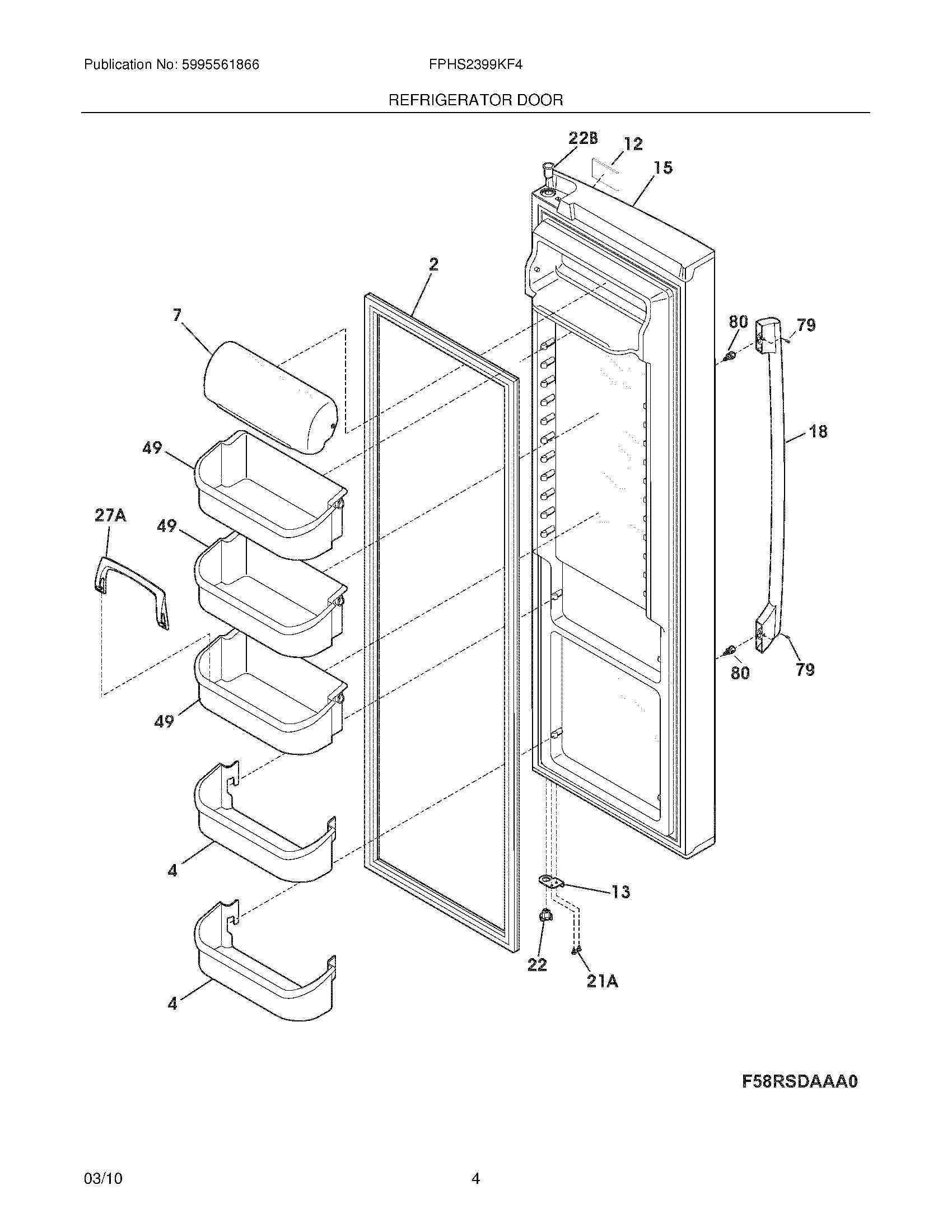 Publication No: 5995561866

FPHS2399KF4

REFRIGERATOR DOOR

22B
12
15
2
7
80
79
18
49
27A
49
49
80
79
4
13
22
21A
4

F58RSDAAA0

03/10

4