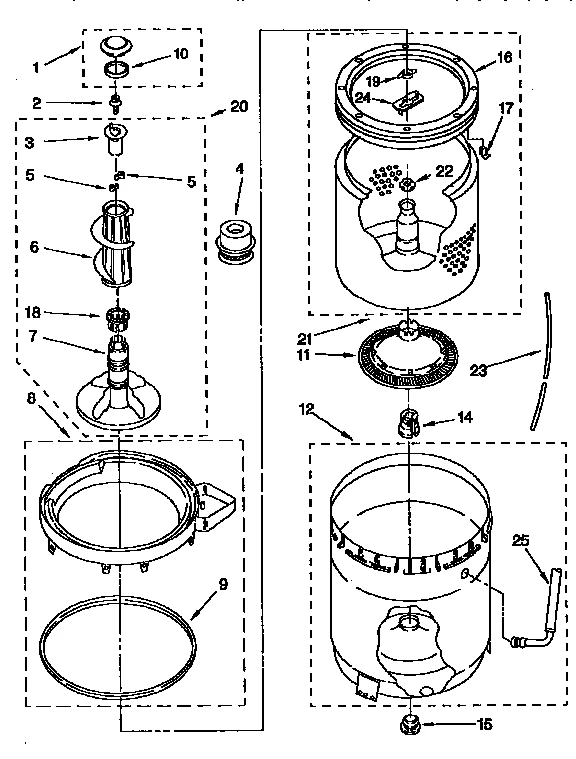 1
10
2
20
3
5
5
4
6
18
7
8
9
16
19
24
17
22
21
11
23
12
14
25
15