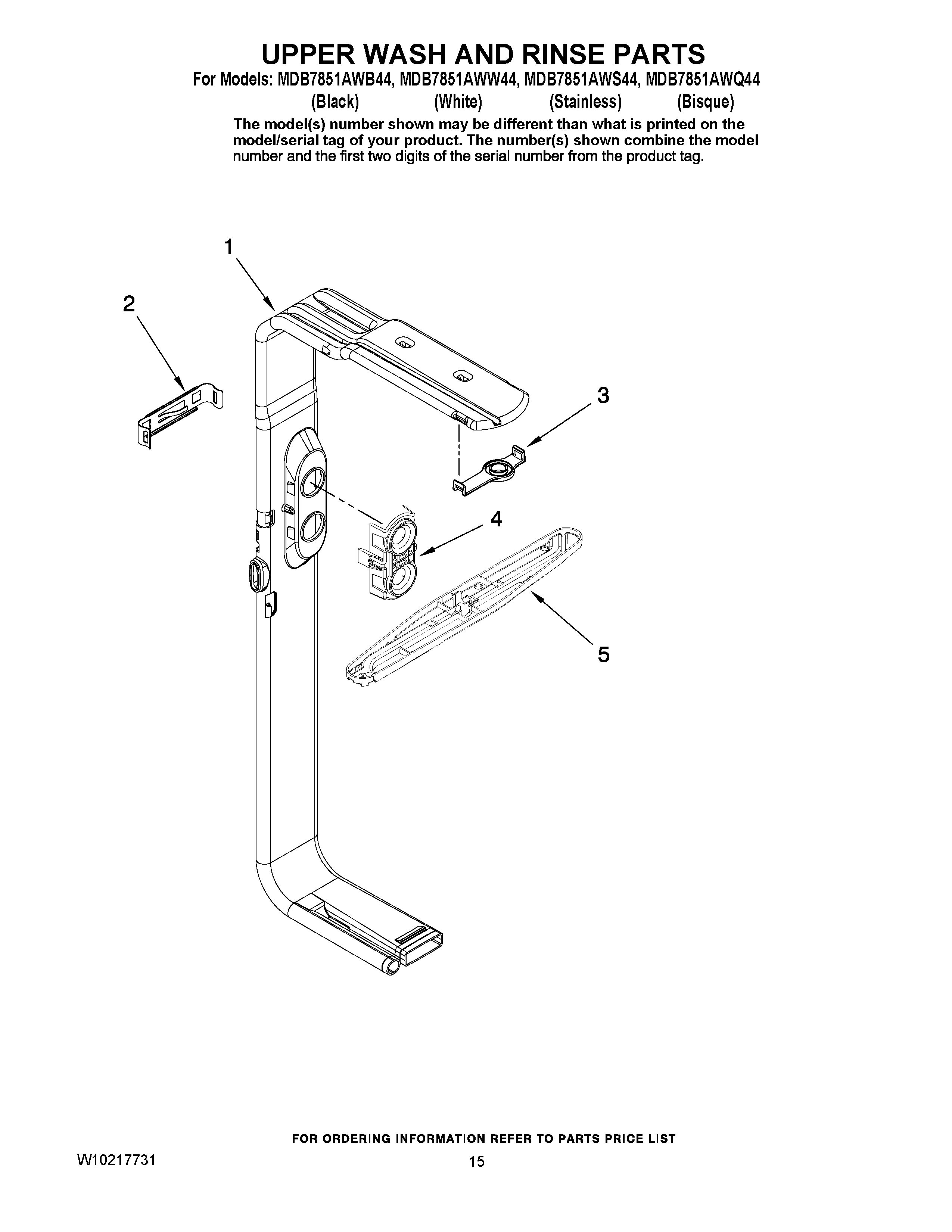 UPPER WASH AND RINSE PARTS

For Models: MDB7851AWB44, MDB7851AWW44, MDB7851AWS44, MDB7851AWQ44
(Black) (White) (Stainless) (Bisque)

The model(s) number shown may be different than what is printed on the model/serial tag of your product. The number(s) shown combine the model number and the first two digits of the serial number from the product tag.

1

2

3

4

5

FOR ORDERING INFORMATION REFER TO PARTS PRICE LIST

W10217731

15