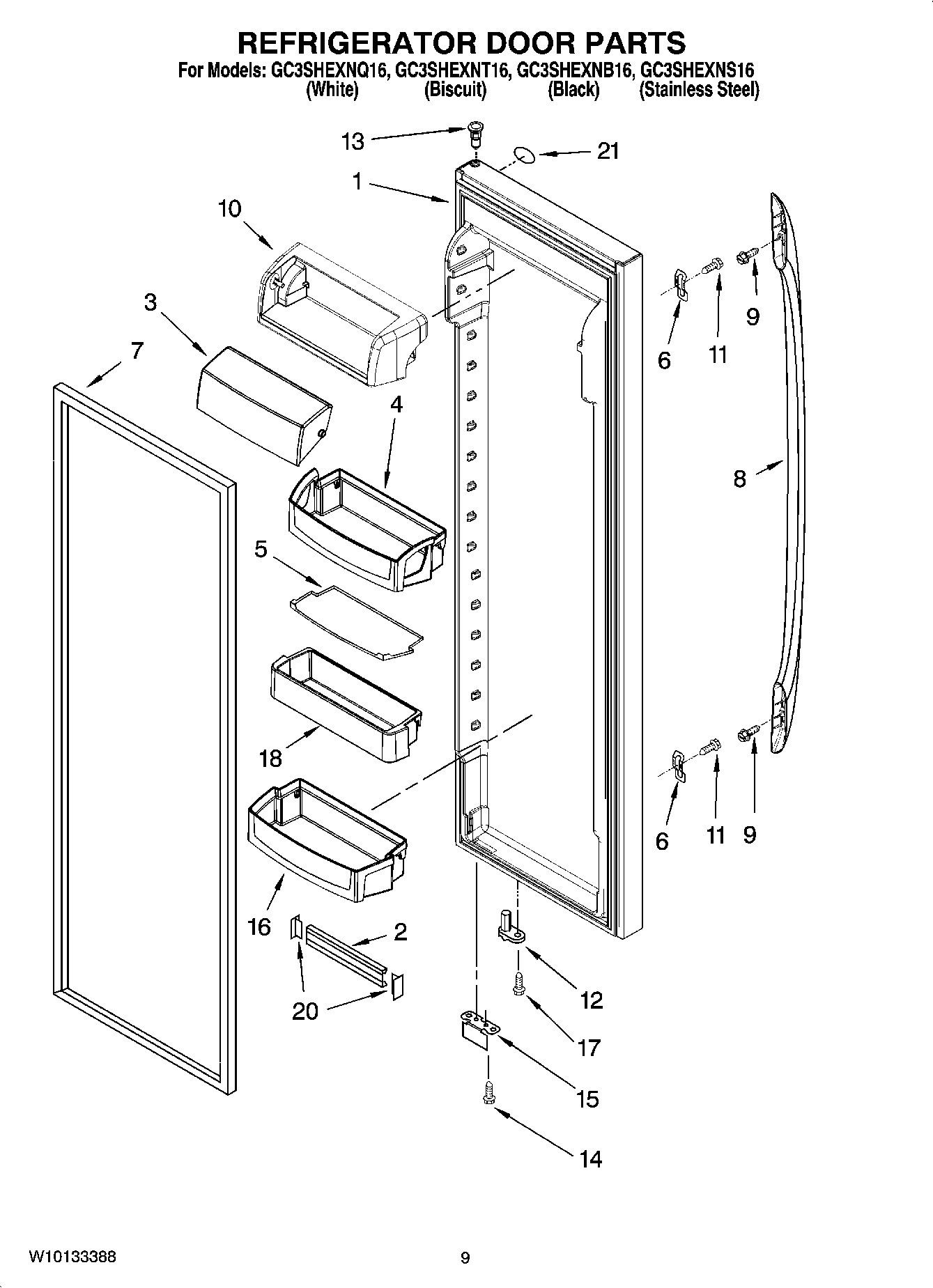 REFRIGERATOR DOOR PARTS

For Models: GC3SHEXNQ16, GC3SHEXNT16, GC3SHEXNB16, GC3SHEXNS16
(White) (Biscuit) (Black) (Stainless Steel)

13
21
1
10
3
7
4
5
18
16
2
20
6
11
9
8
6
11
9
12
17
15
14

W10133388

9