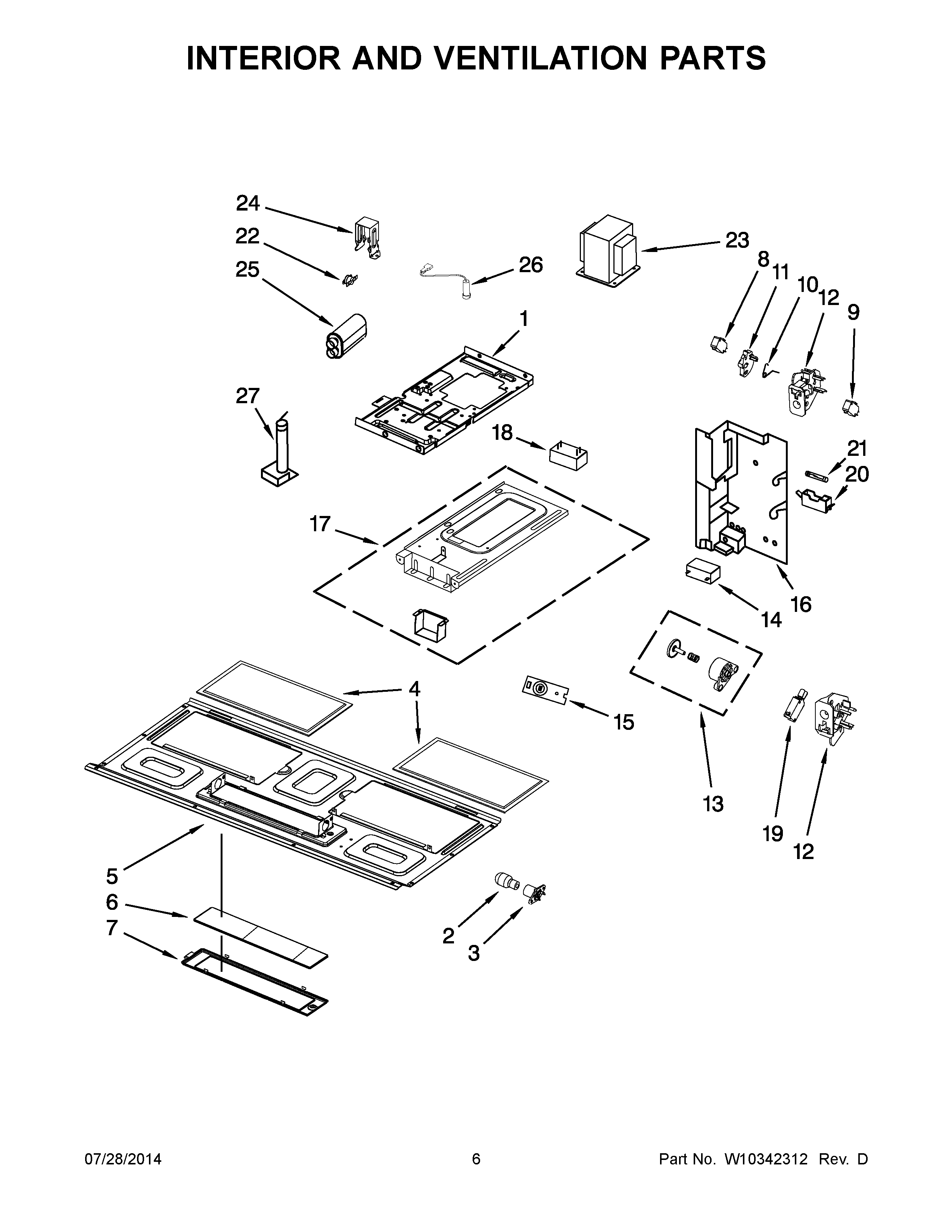 INTERIOR AND VENTILATION PARTS

24
22
25
26
23
8
11
10
12
9
1
27
18
21
20
17
16
14
4
15
13
19
12
5
6
7
2
3

07/28/2014
6
Part No. W10342312 Rev. D