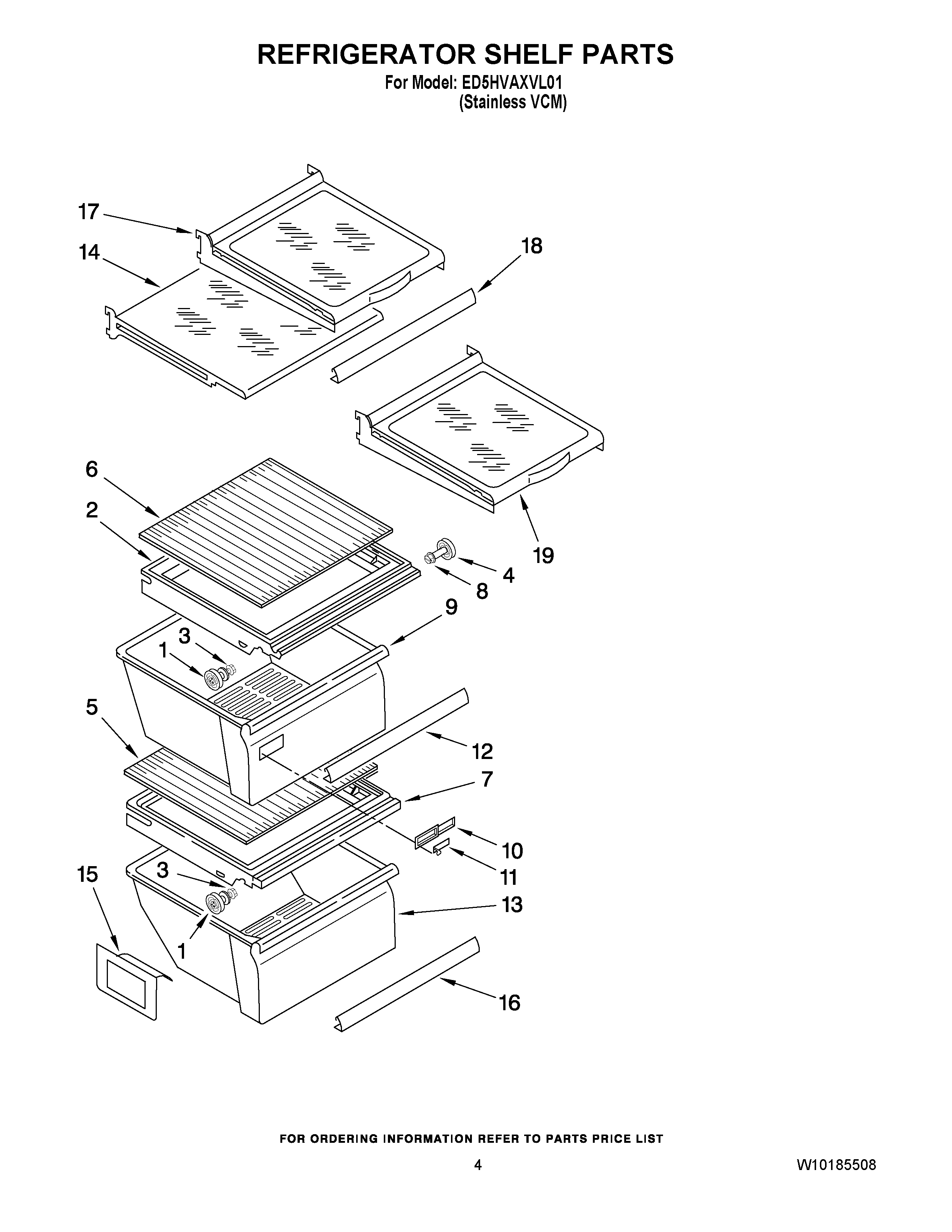 REFRIGERATOR SHELF PARTS
For Model: ED5HVAXVL01
(Stainless VCM)

17
14
18
6
2
19
4
8
9
3
1
5
12
7
10
11
15
3
13
1
16

FOR ORDERING INFORMATION REFER TO PARTS PRICE LIST

4

W10185508