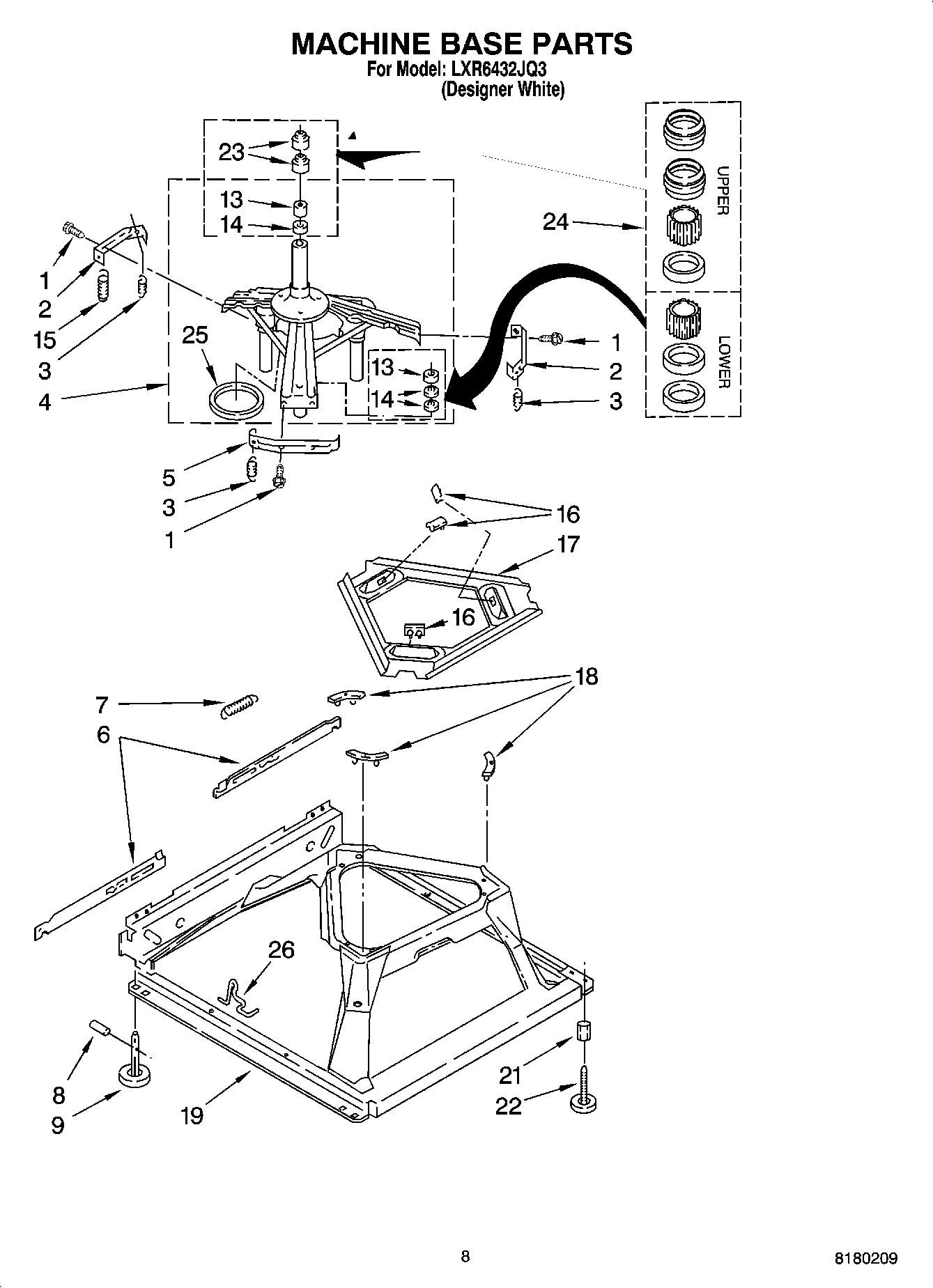 MACHINE BASE PARTS
For Model: LXR6432JQ3
(Designer White)

23
13
14
24
UPPER
LOWER
1
2
15
3
4
25
13
14
1
2
3
5
3
1
16
17
16
18
7
6
26
8
9
19
21
22

8

8180209