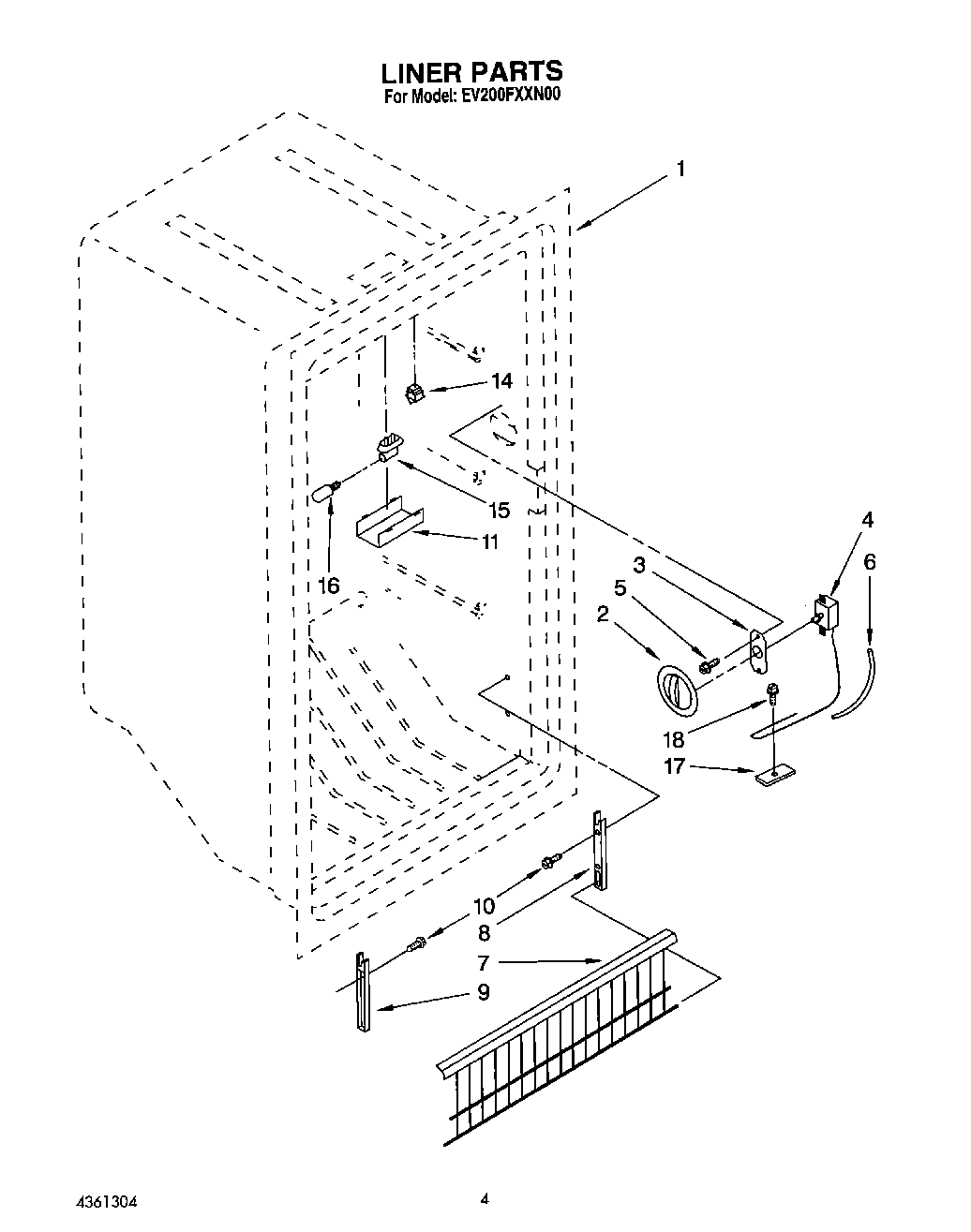 LINER PARTS
For Model: EV200FXXN00

1

14

15

11

16

4

6

3

5

2

18

17

10

8

7

9

4361304

4