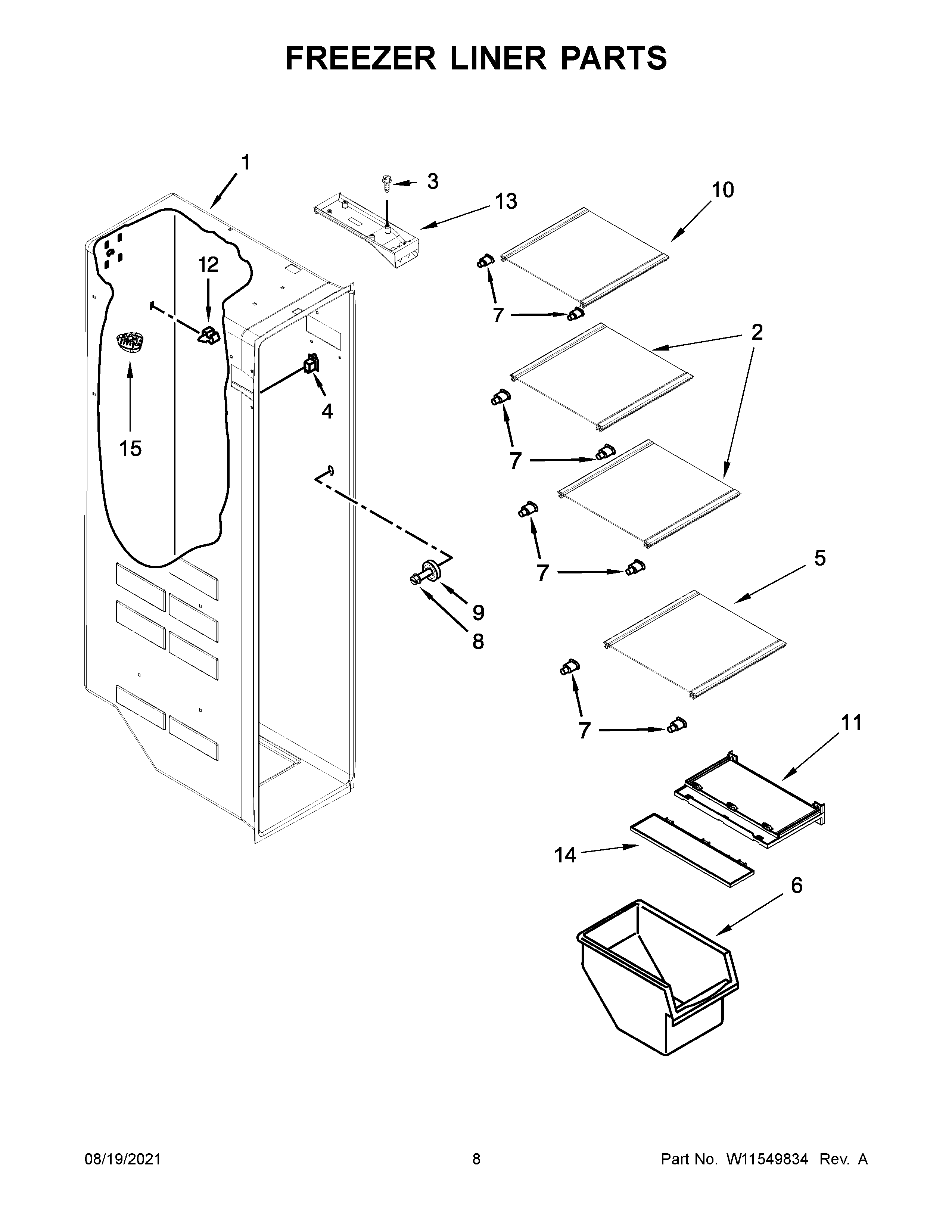 FREEZER LINER PARTS

1
3
13
10
12
7
2
4
15
7
7
5
9
8
7
11
14
6

08/19/2021
8
Part No. W11549834 Rev. A