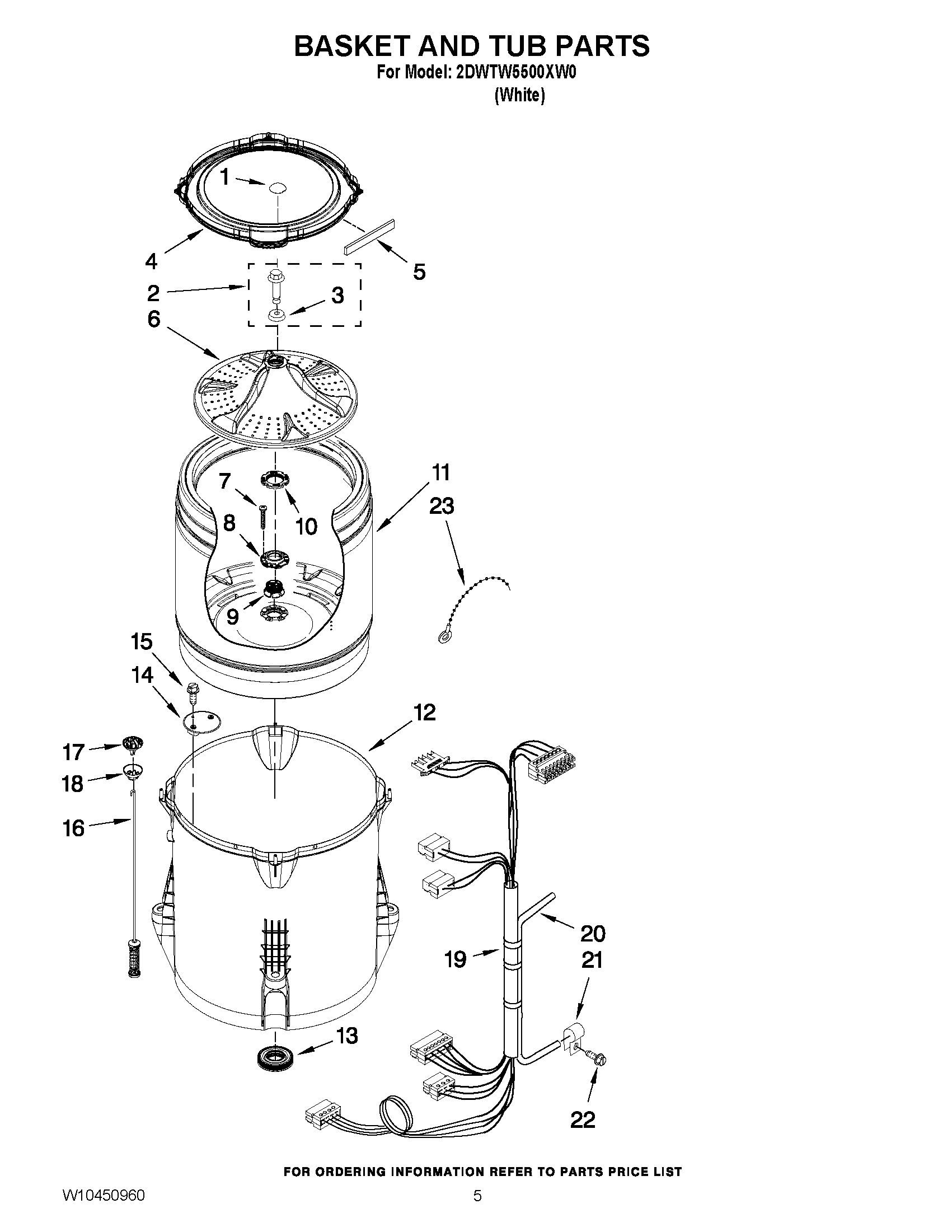 BASKET AND TUB PARTS
For Model: 2DWTW5500XW0
(White)

1
4
5
2
3
6
7
11
23
8
10
9
15
14
12
17
18
16
20
19
21
13
22

FOR ORDERING INFORMATION REFER TO PARTS PRICE LIST

W10450960
5