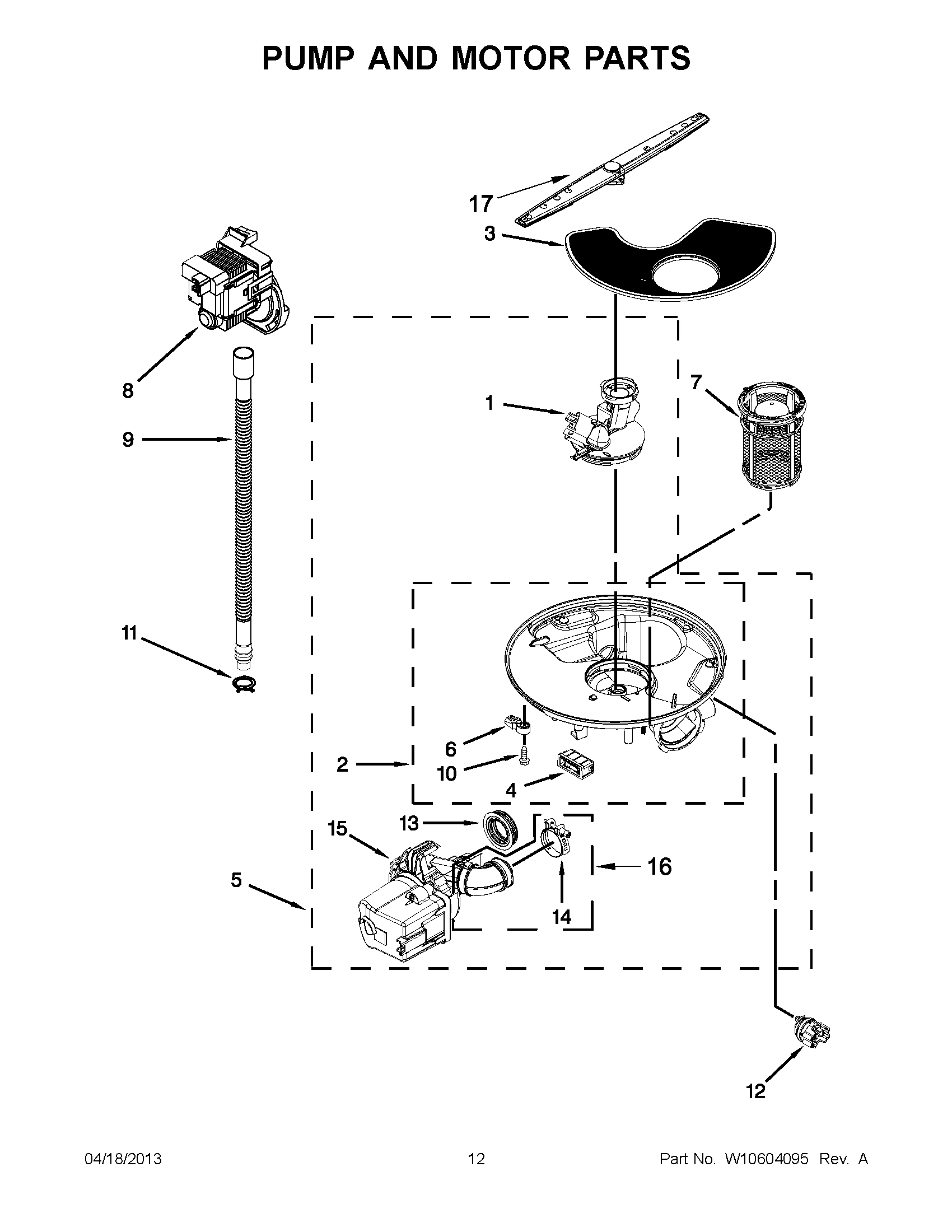 PUMP AND MOTOR PARTS

17
3
8
1
7
9
11
6
2
10
4
13
15
16
5
14
12

04/18/2013
12
Part No. W10604095 Rev. A