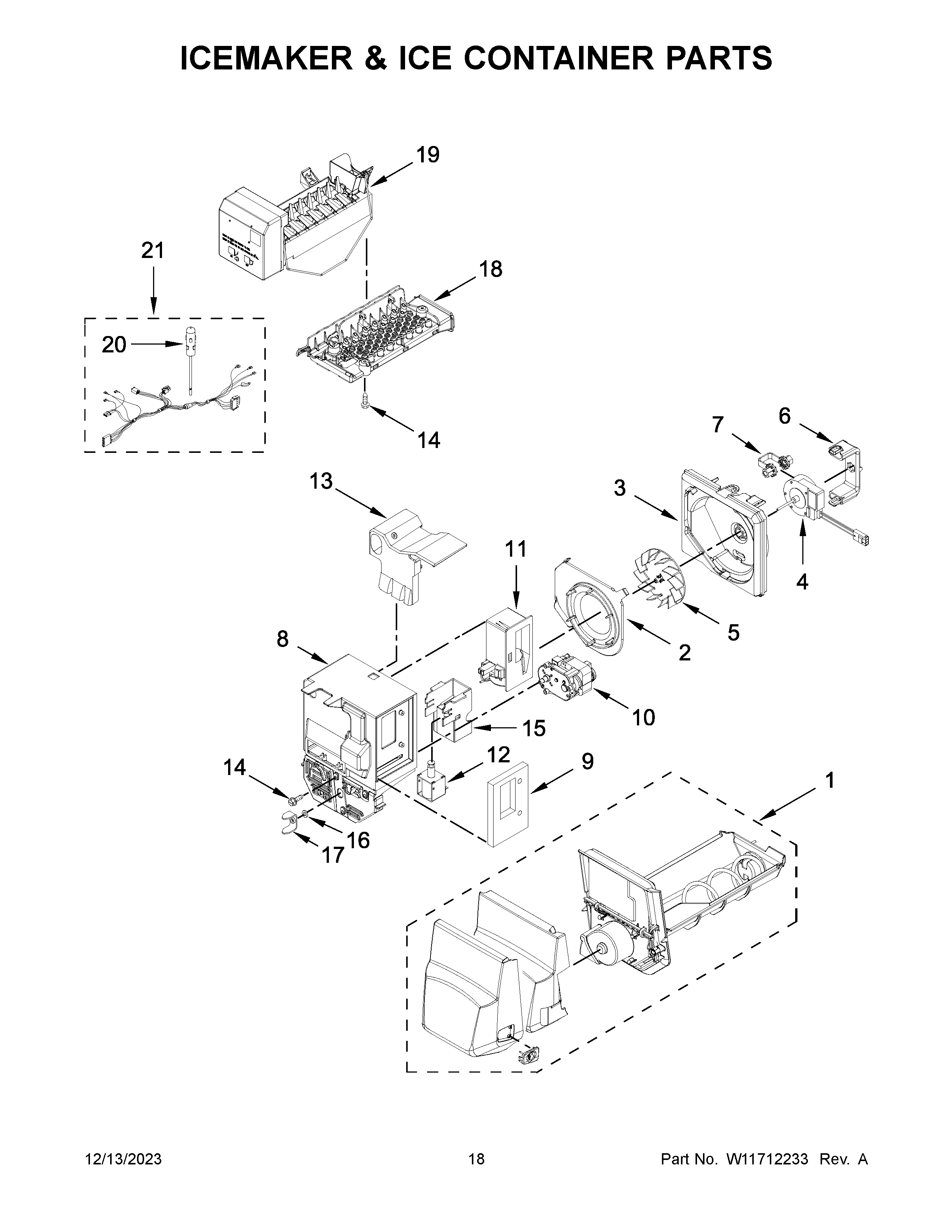 ICEMAKER & ICE CONTAINER PARTS

19

21

18

20

14

7

6

13

3

11

4

5

8

2

10

15

14

12

9

1

16

17

12/13/2023

18

Part No. W11712233 Rev. A