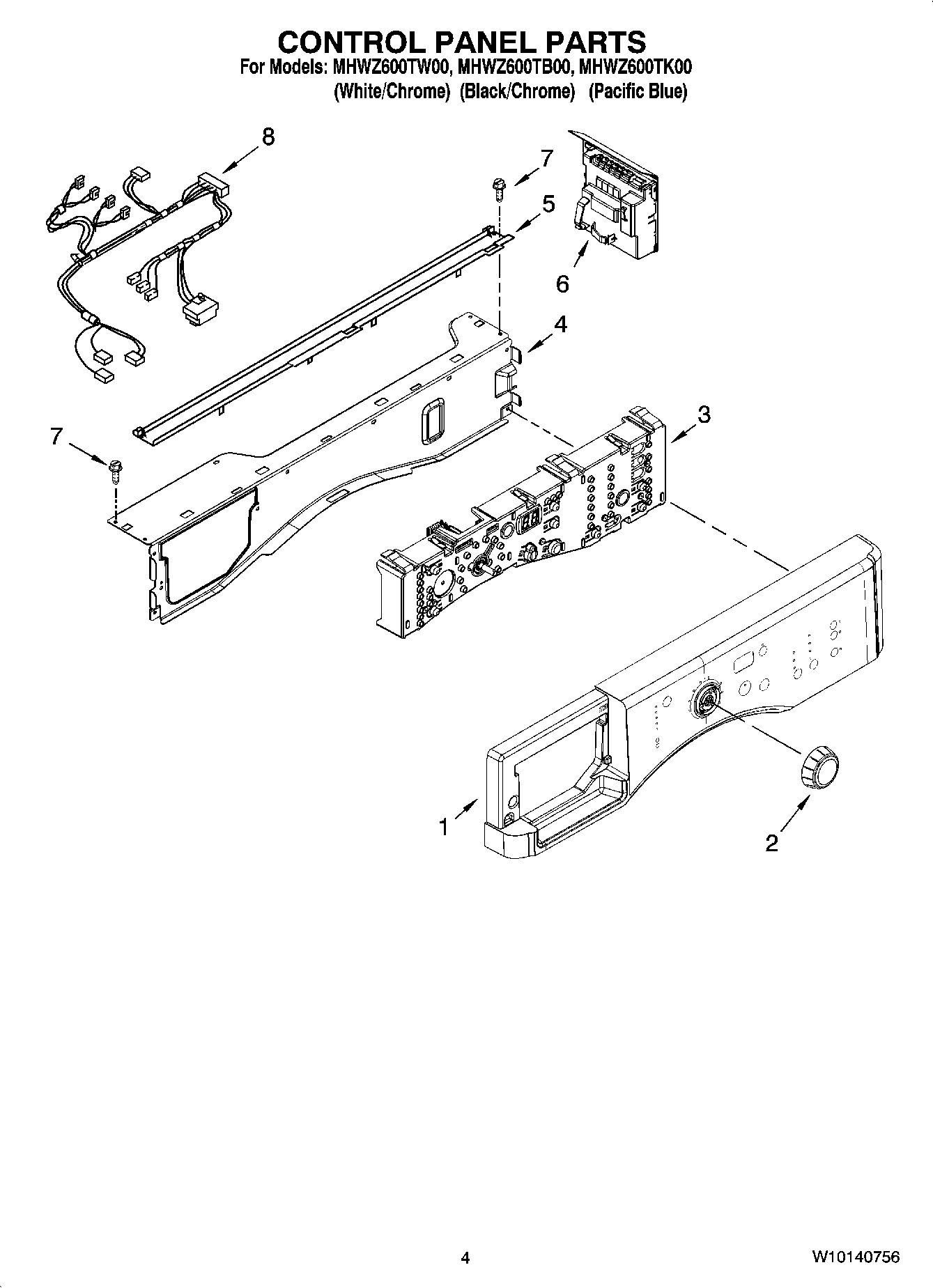 CONTROL PANEL PARTS
For Models: MHWZ600TW00, MHWZ600TB00, MHWZ600TK00
(White/Chrome) (Black/Chrome) (Pacific Blue)

8
7
5
6
4
3
7
1
2

4
W10140756