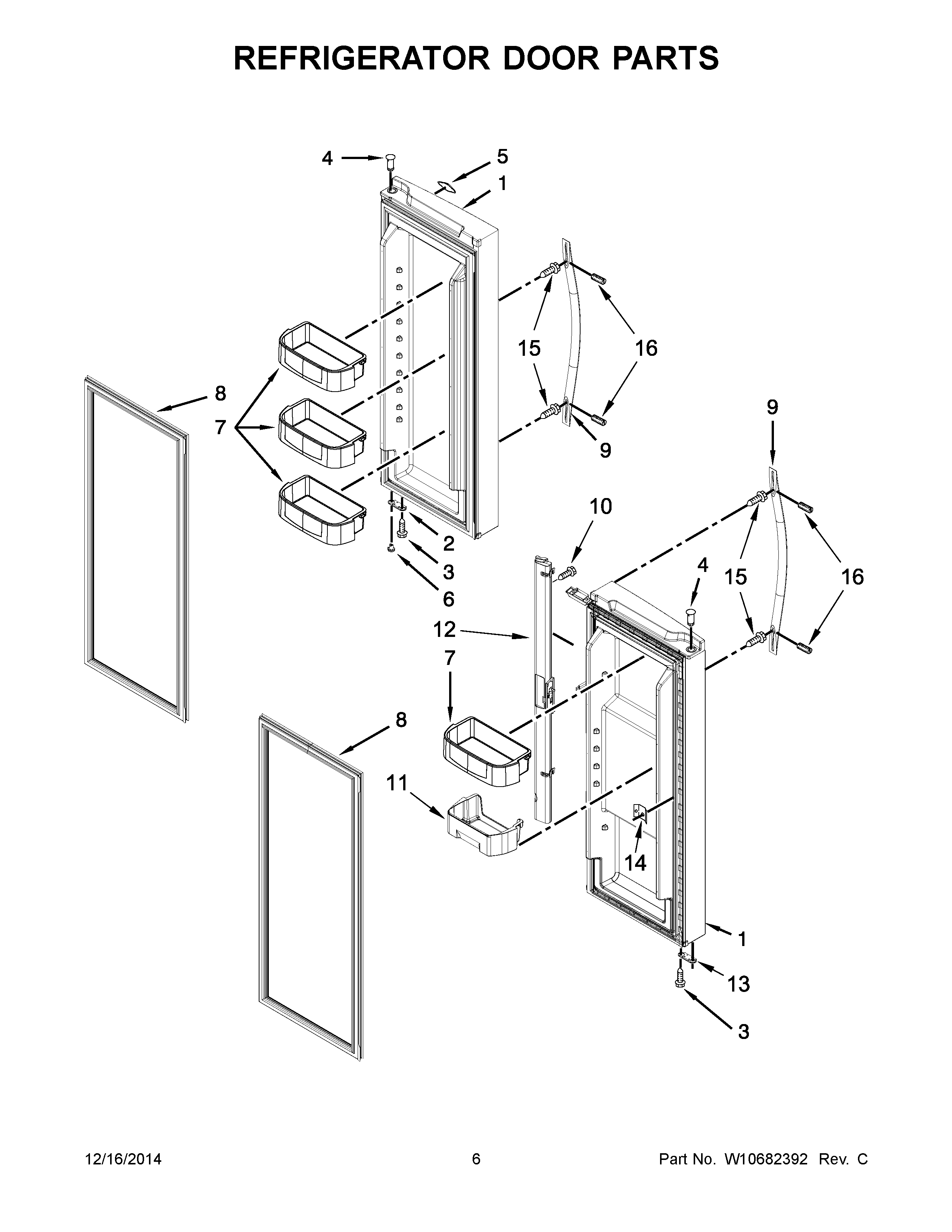 REFRIGERATOR DOOR PARTS

4
5
1
15
16
8
7
9
9
10
2
3
6
4
15
16
12
7
8
11
14
1
13
3

12/16/2014
6
Part No. W10682392 Rev. C