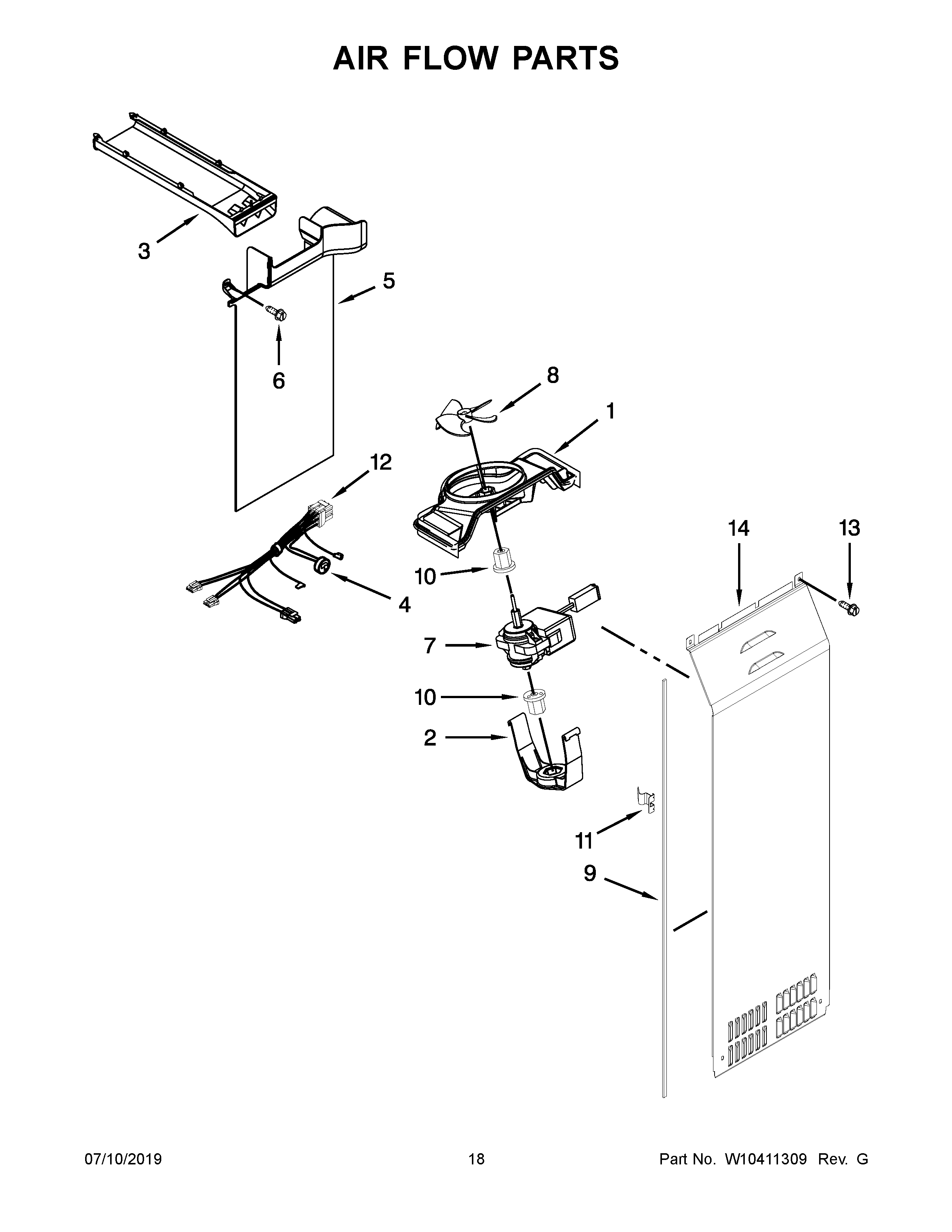 AIR FLOW PARTS

3

5

6

8

1

12

14

13

10

4

7

10

2

11

9

07/10/2019

18

Part No. W10411309 Rev. G