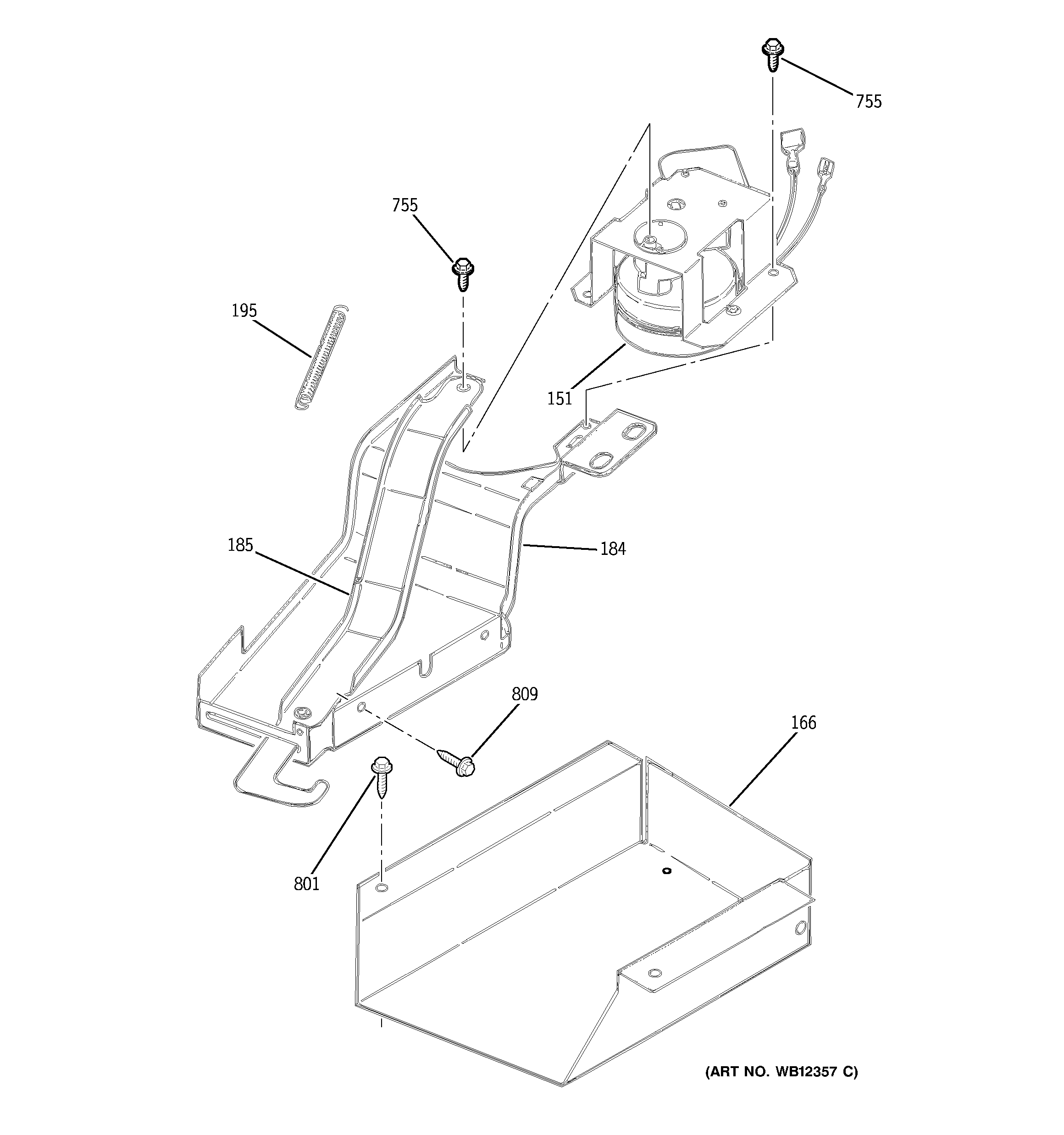 755

755

195

151

185

184

809

166

801

(ART NO. WB12357 C)