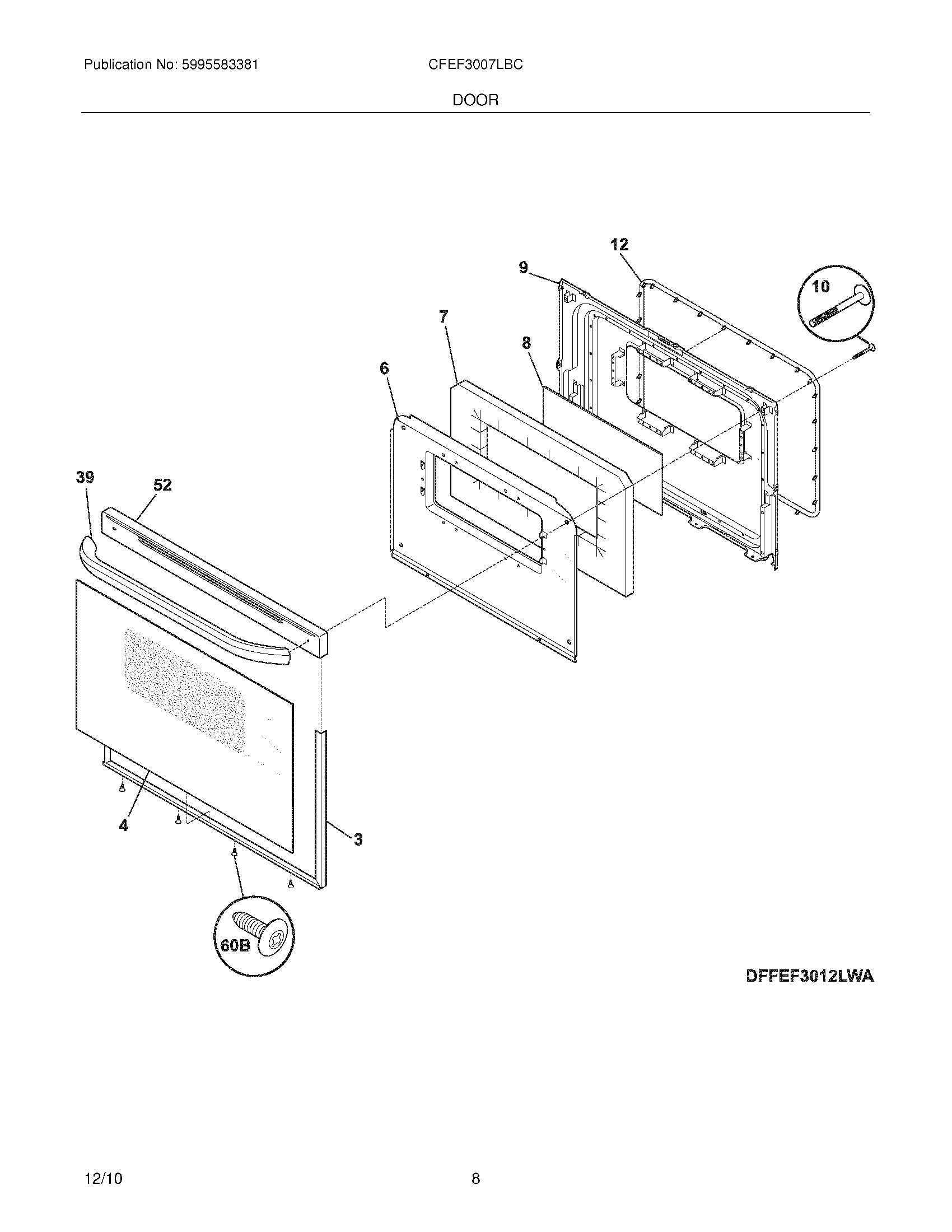 Publication No: 5995583381

CFEF3007LBC

DOOR

12
9
10
7
8
6
39
52
4
3
60B

DFFEF3012LWA

12/10

8