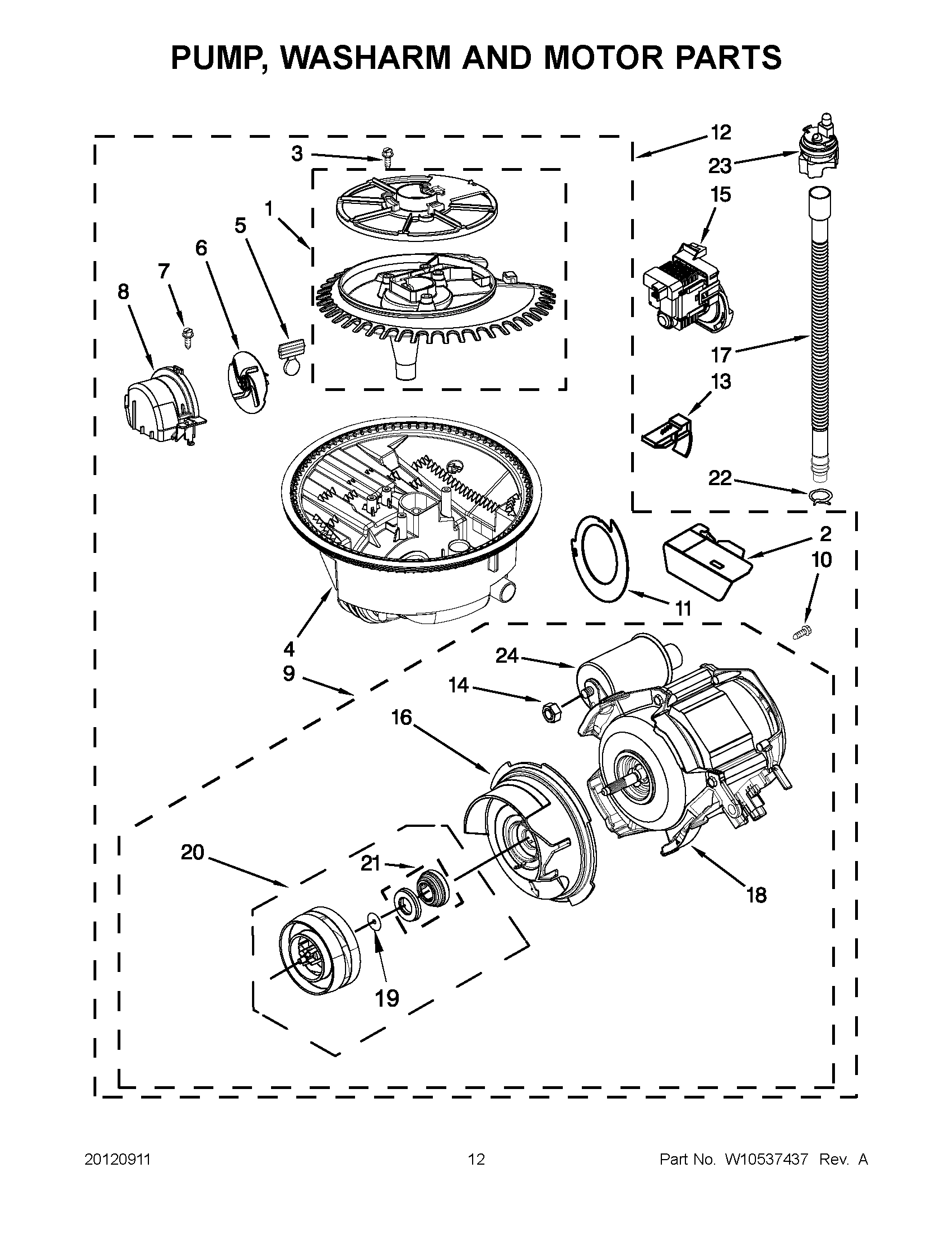 PUMP, WASHARM AND MOTOR PARTS

12
3
23
15
1
5
6
7
8
17
13
22
2
10
11
4
9
24
14
16
20
21
18
19

20120911 12 Part No. W10537437 Rev. A