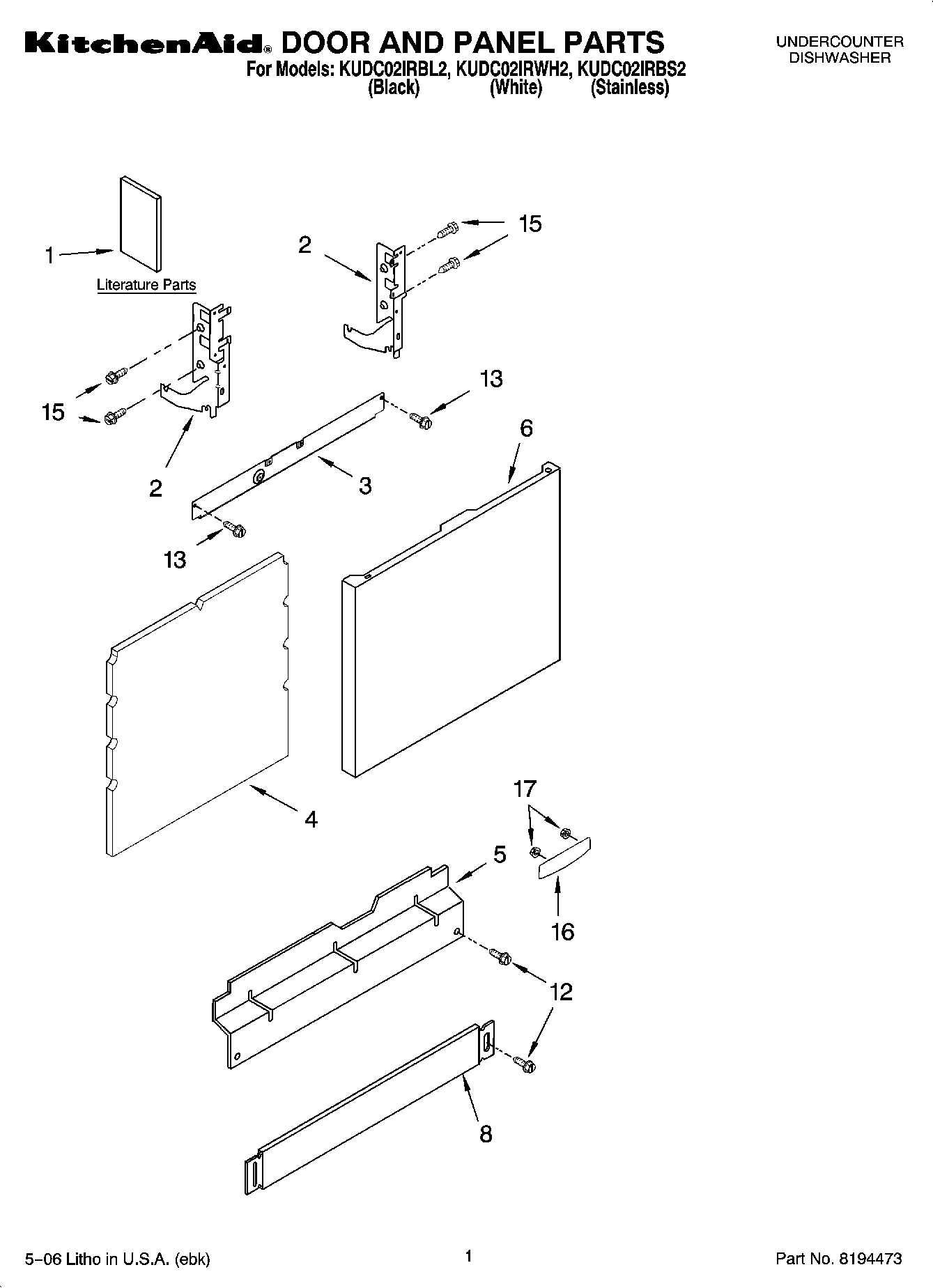 KitchenAid® DOOR AND PANEL PARTS

UNDERCOUNTER DISHWASHER

For Models: KUDC02IRBL2, KUDC02IRWH2, KUDC02IRBS2
(Black) (White) (Stainless)

1

Literature Parts

2

15

15

2

13

3

6

13

4

17

5

16

12

8

5–06 Litho in U.S.A. (ebk)

1

Part No. 8194473