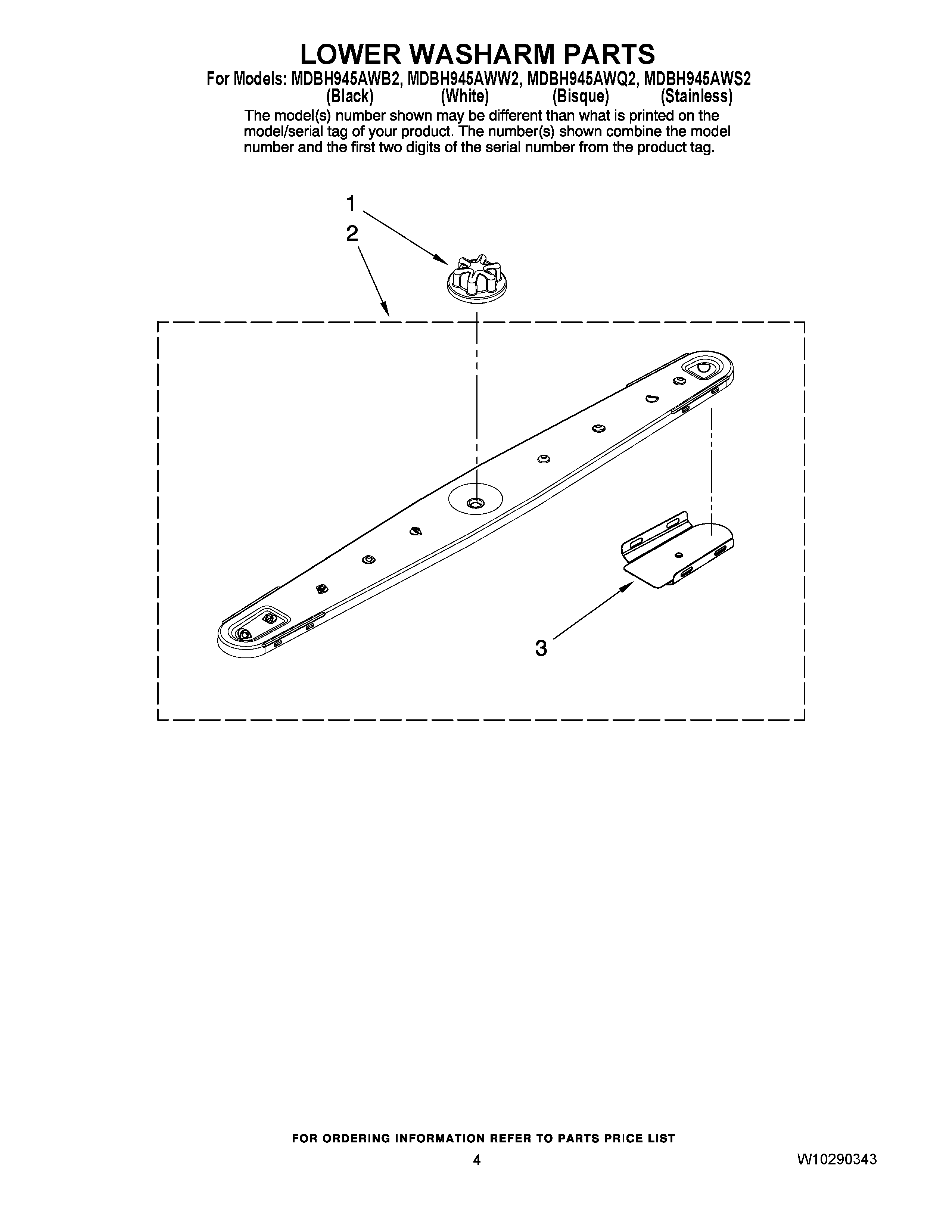 LOWER WASHARM PARTS

For Models: MDBH945AWB2, MDBH945AWW2, MDBH945AWQ2, MDBH945AWS2
(Black) (White) (Bisque) (Stainless)

The model(s) number shown may be different than what is printed on the model/serial tag of your product. The number(s) shown combine the model number and the first two digits of the serial number from the product tag.

1

2

3

FOR ORDERING INFORMATION REFER TO PARTS PRICE LIST

4

W10290343