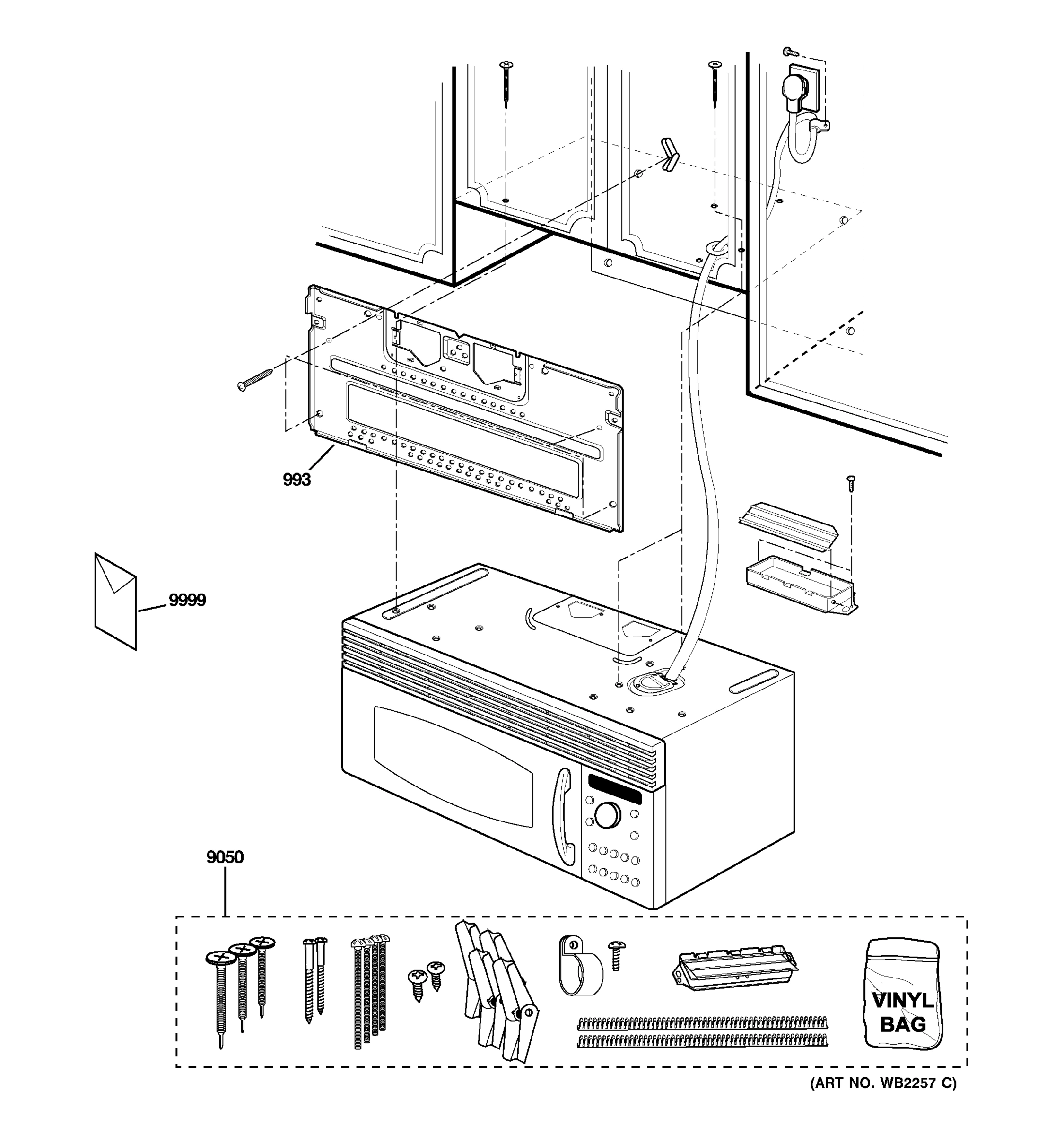 993

9999

9050

VINYL BAG

(ART NO. WB2257 C)