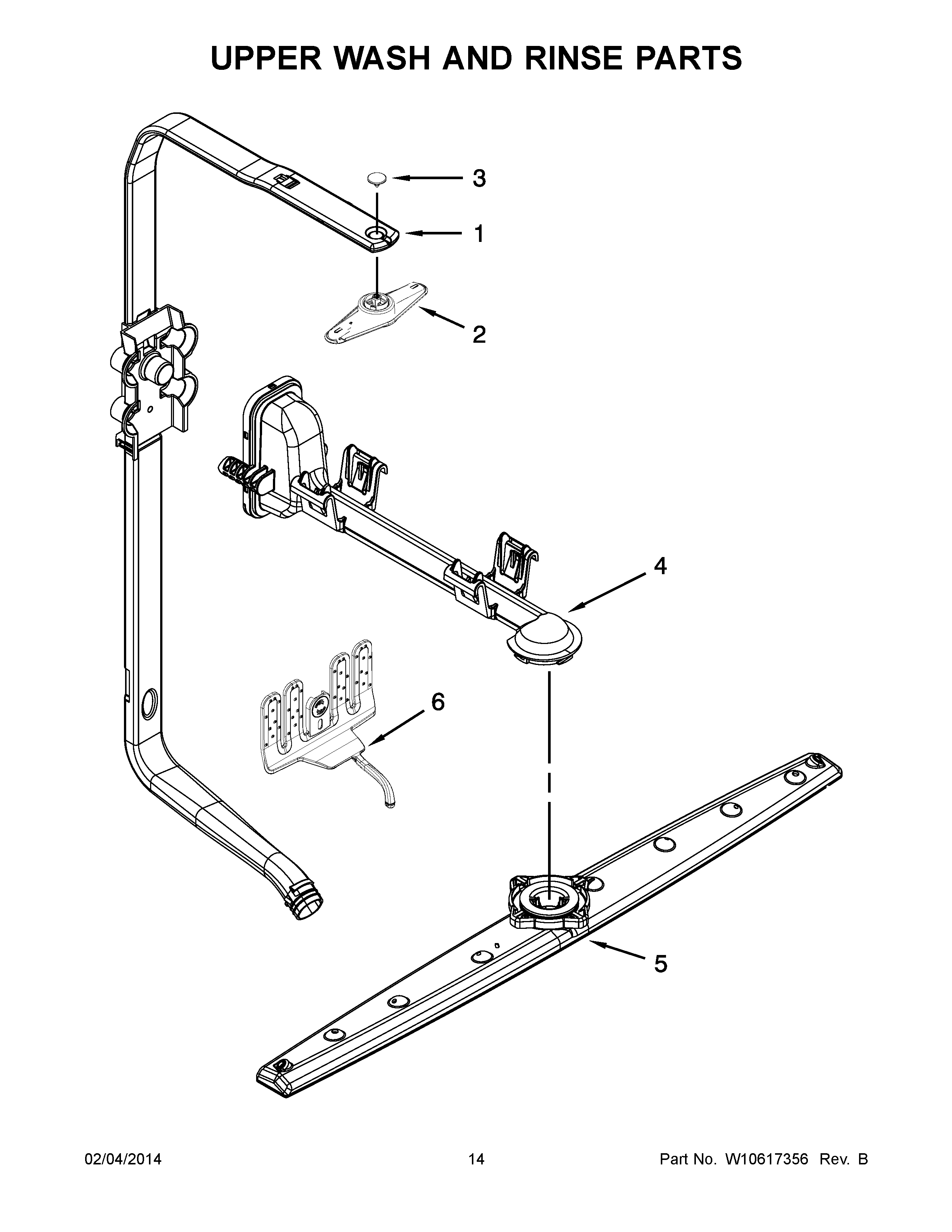 UPPER WASH AND RINSE PARTS

3

1

2

4

6

5

02/04/2014

14

Part No. W10617356 Rev. B